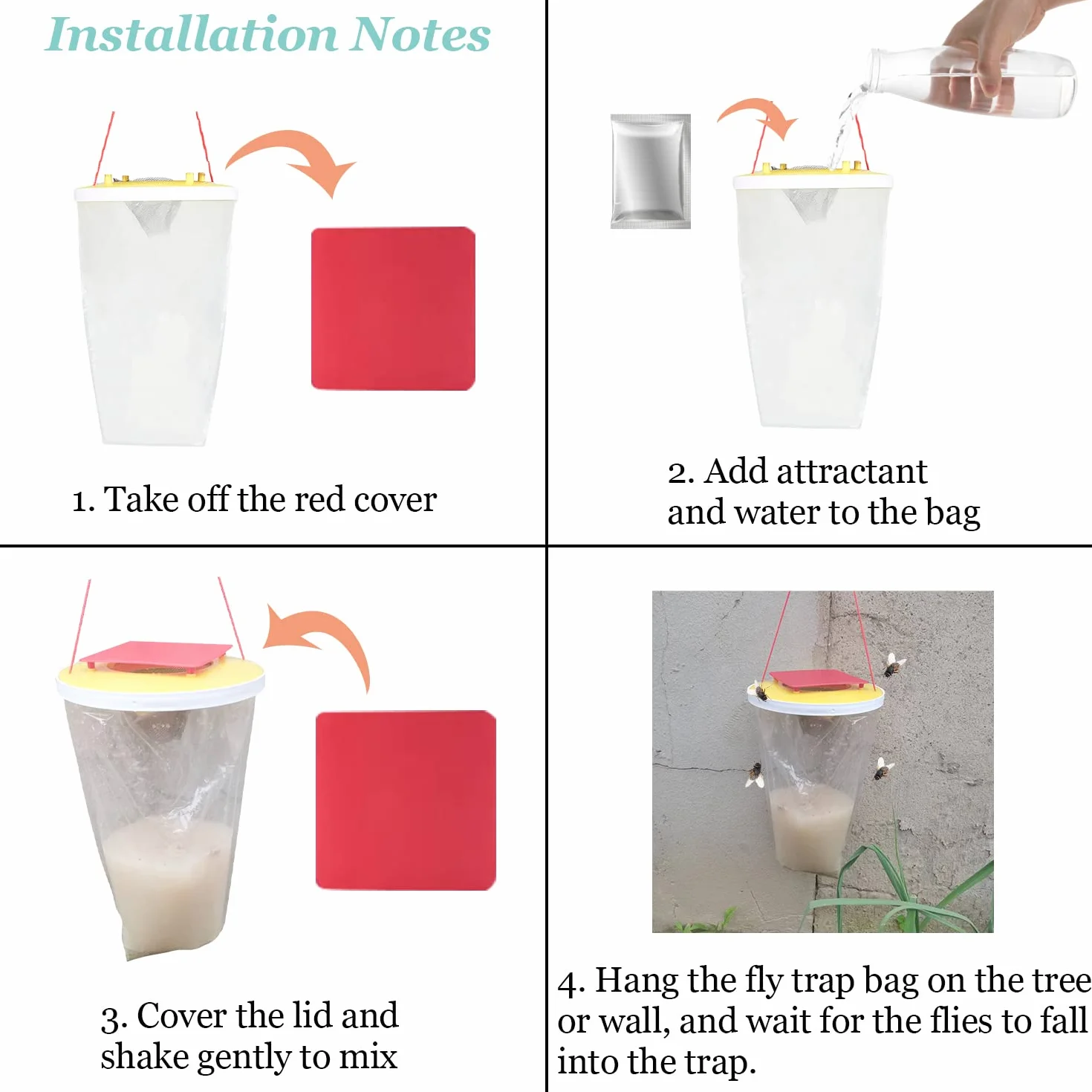 Installation Notes

1. Take off the red cover

2. Add attractant and water to the bag

3. Cover the lid and shake gently to mix

4. Hang the fly trap bag on the tree or wall, and wait for the flies to fall into the trap.