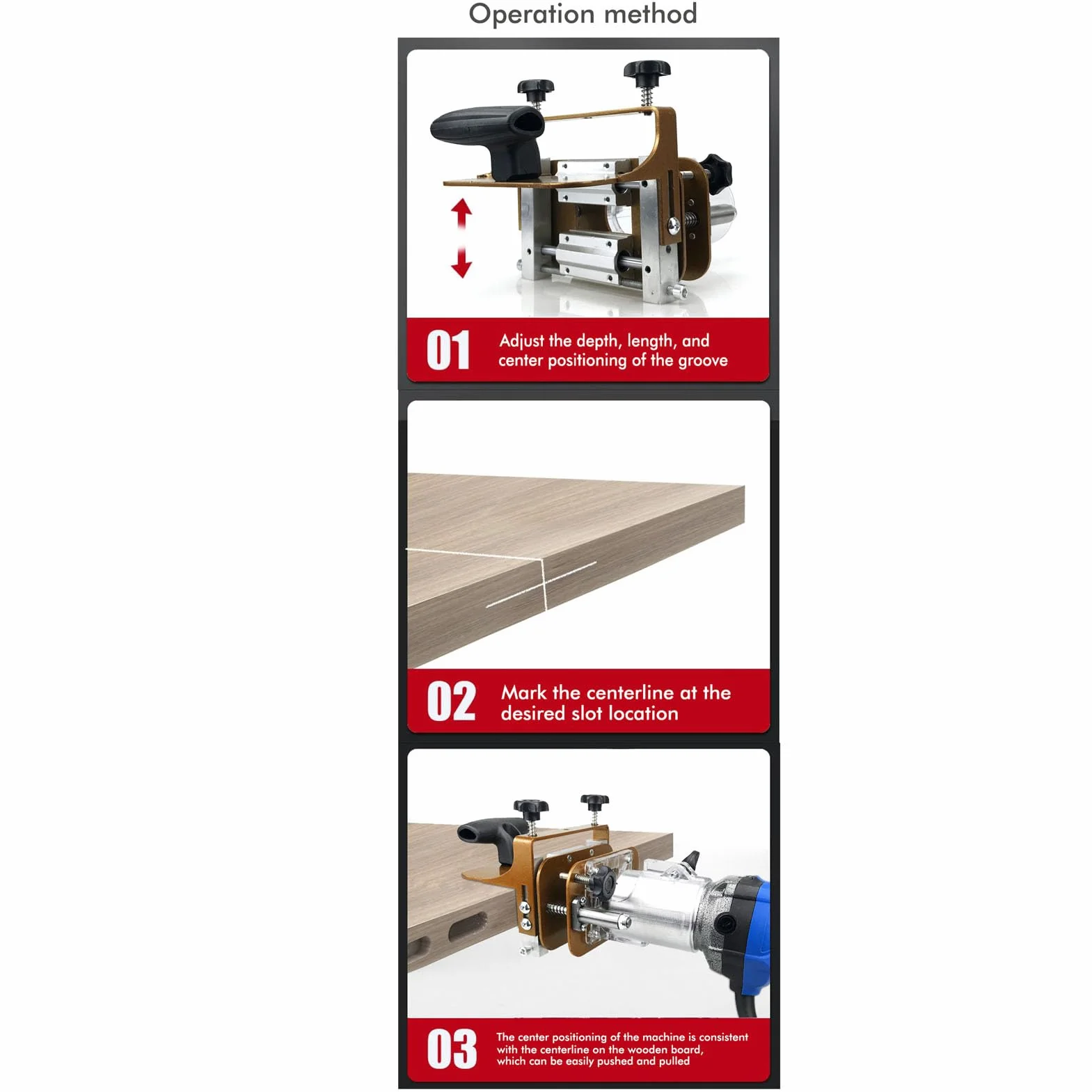 Operation method

01 Adjust the depth, length, and center positioning of the groove

02 Mark the centerline at the desired slot location

03 The center positioning of the machine is consistent with the centerline on the wooden board, which can be easily pushed and pulled