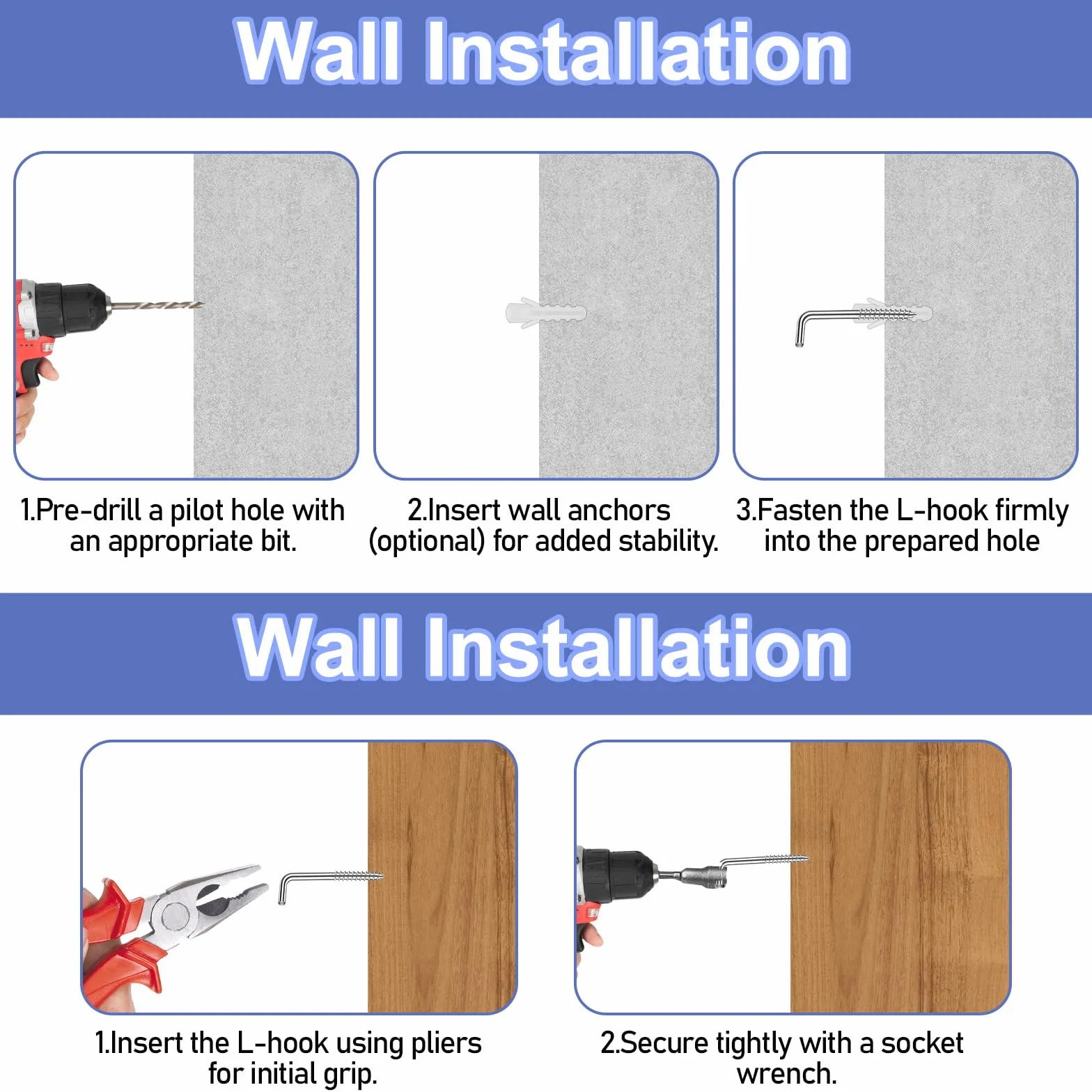 Wall Installation

1.Pre-drill a pilot hole with an appropriate bit.

2.Insert wall anchors (optional) for added stability.

3.Fasten the L-hook firmly into the prepared hole

Wall Installation

1.Insert the L-hook using pliers for initial grip.

2.Secure tightly with a socket wrench.