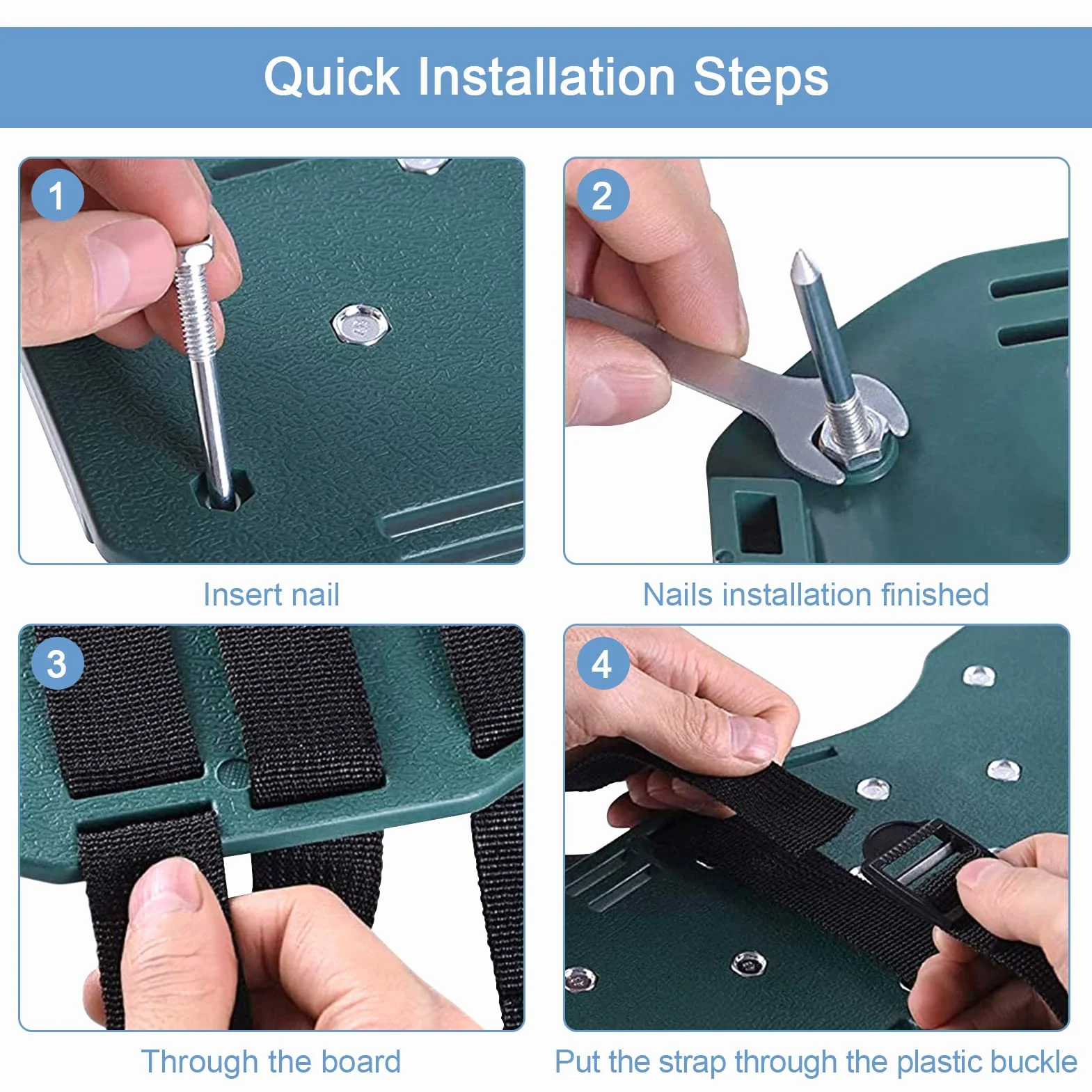 Quick Installation Steps

1

Insert nail

2

Nails installation finished

3

Through the board

4

Put the strap through the plastic buckle