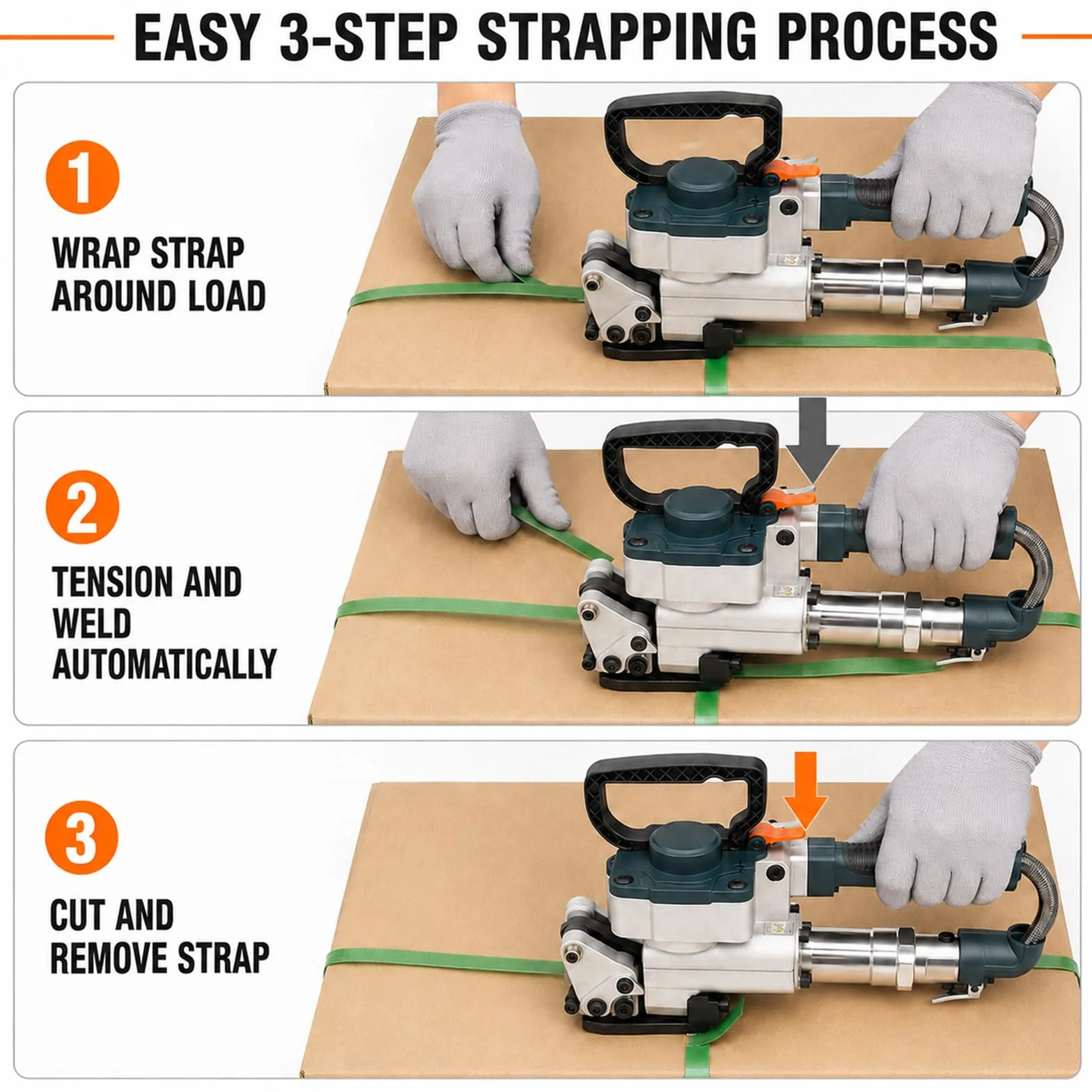 EASY 3-STEP STRAPPING PROCESS

1

WRAP STRAP AROUND LOAD

2

TENSION AND WELD AUTOMATICALLY

3

CUT AND REMOVE STRAP