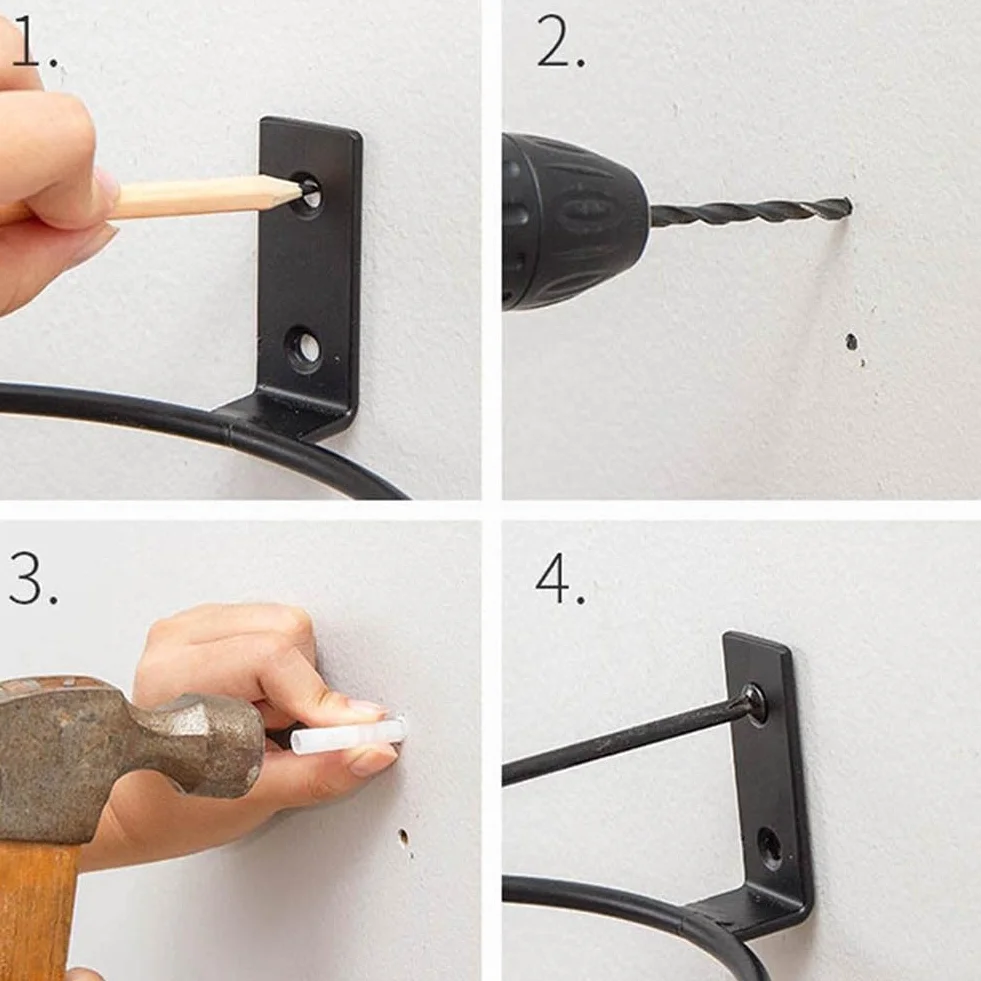 1.

2.

3.

4.