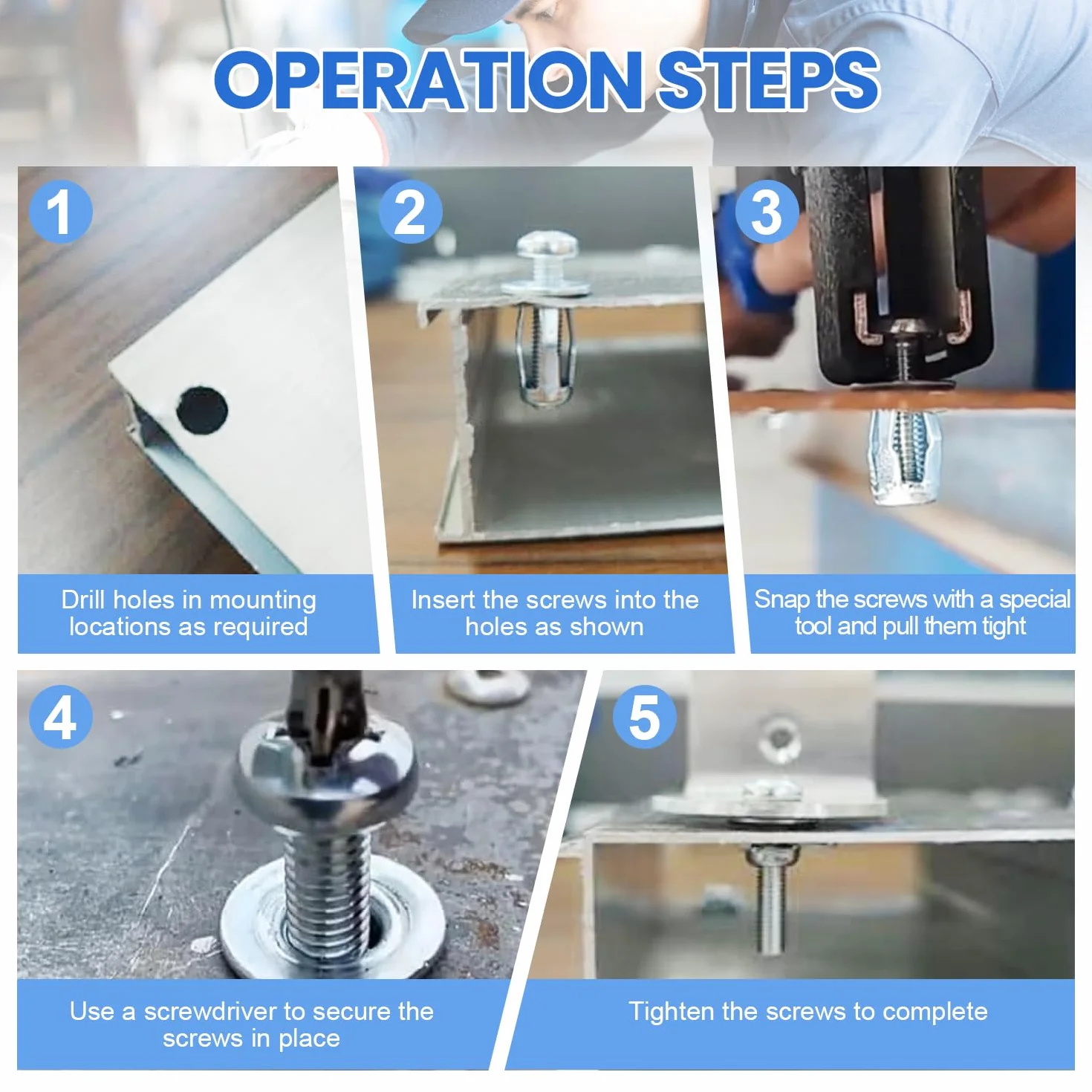 OPERATION STEPS

1

Drill holes in mounting locations as required

2

Insert the screws into the holes as shown

3

Snap the screws with a special tool and pull them tight

4

Use a screwdriver to secure the screws in place

5

Tighten the screws to complete