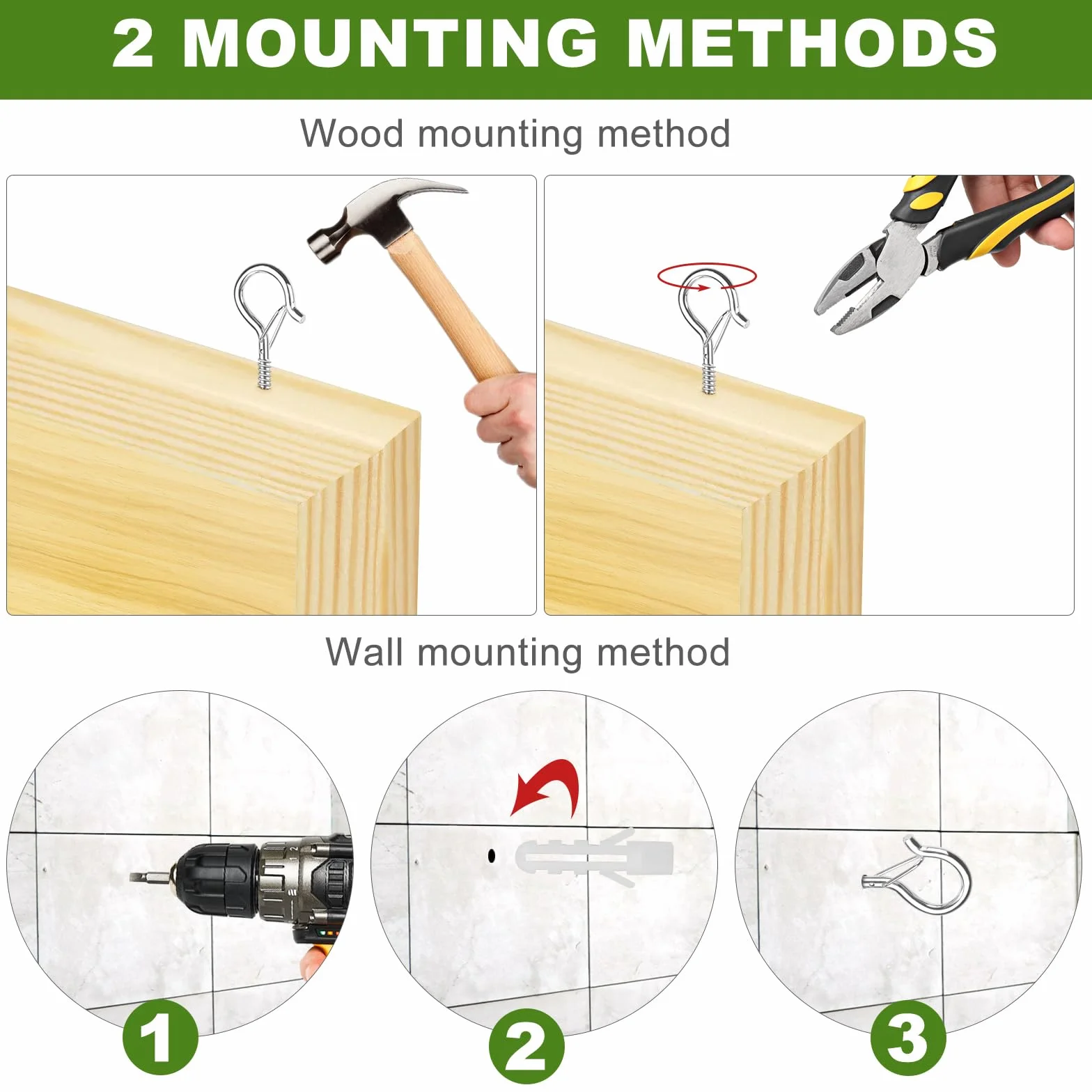 2 MOUNTING METHODS

Wood mounting method

Wall mounting method

1

2

3