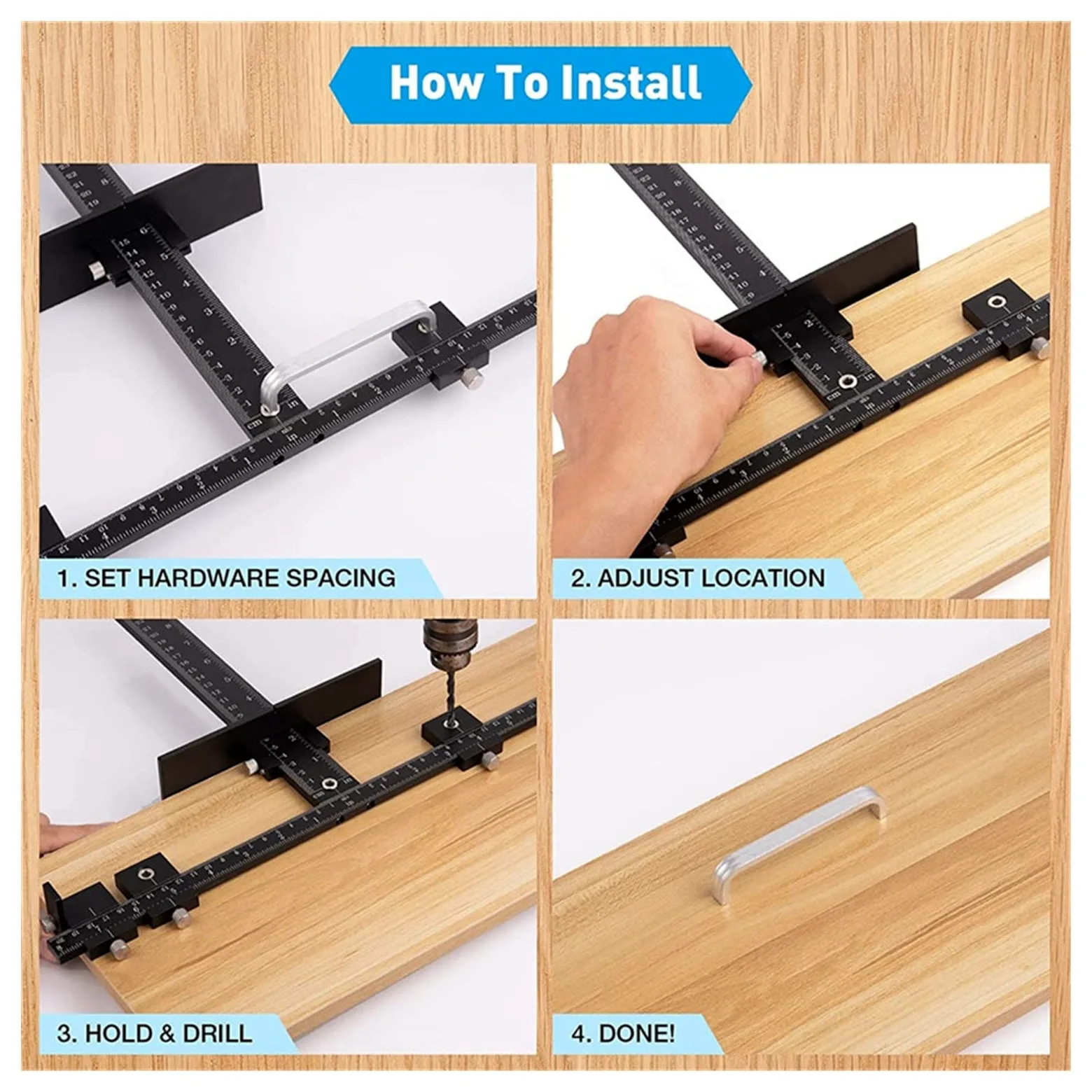 How To Install

1. SET HARDWARE SPACING

2. ADJUST LOCATION

3. HOLD & DRILL

4. DONE!