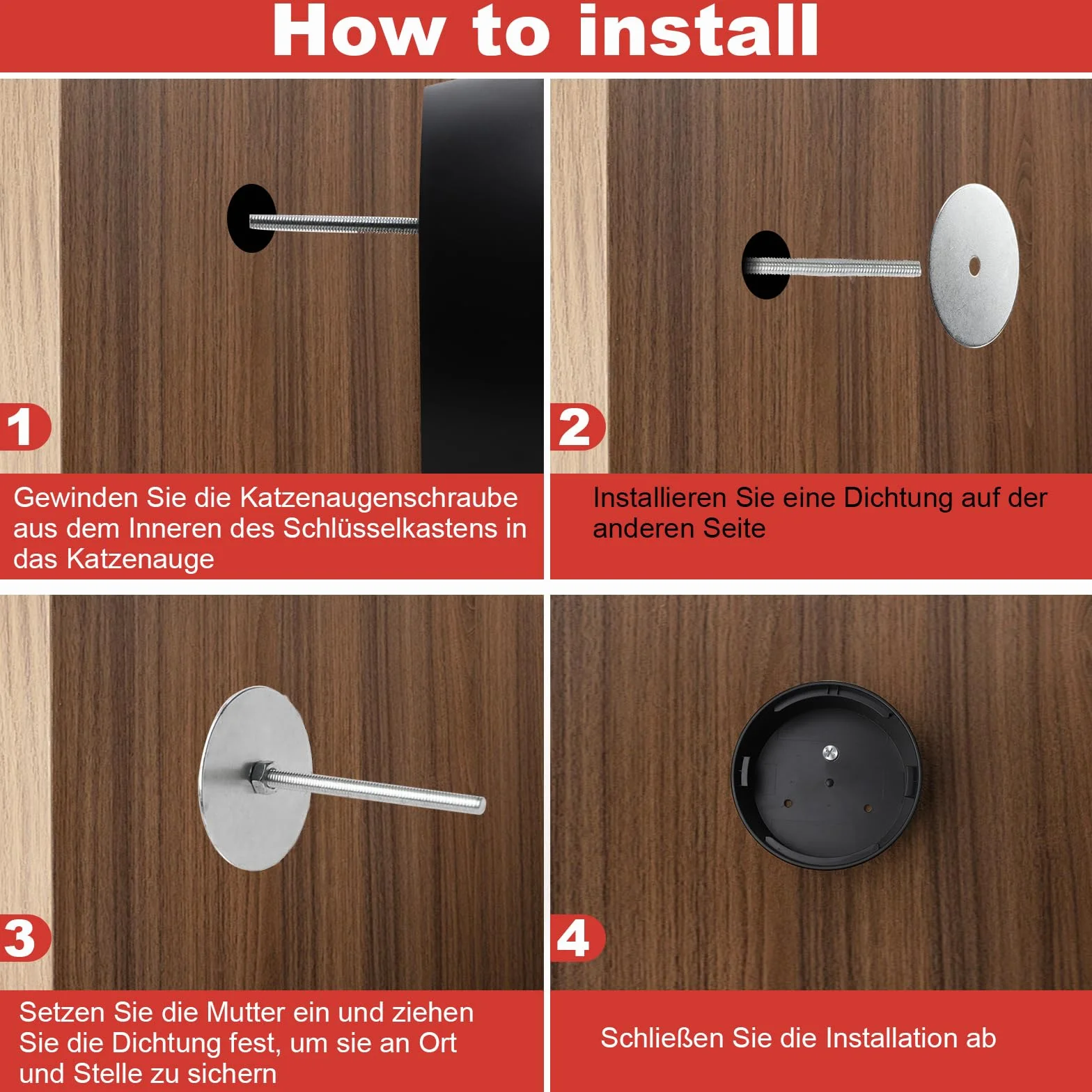 How to install

1

Gewinden Sie die Katzenaugenschraube aus dem Inneren des Schlüsselkastens in das Katzenauge

2

Installieren Sie eine Dichtung auf der anderen Seite

3

Setzen Sie die Mutter ein und ziehen Sie die Dichtung fest, um sie an Ort und Stelle zu sichern

4

Schließen Sie die Installation ab