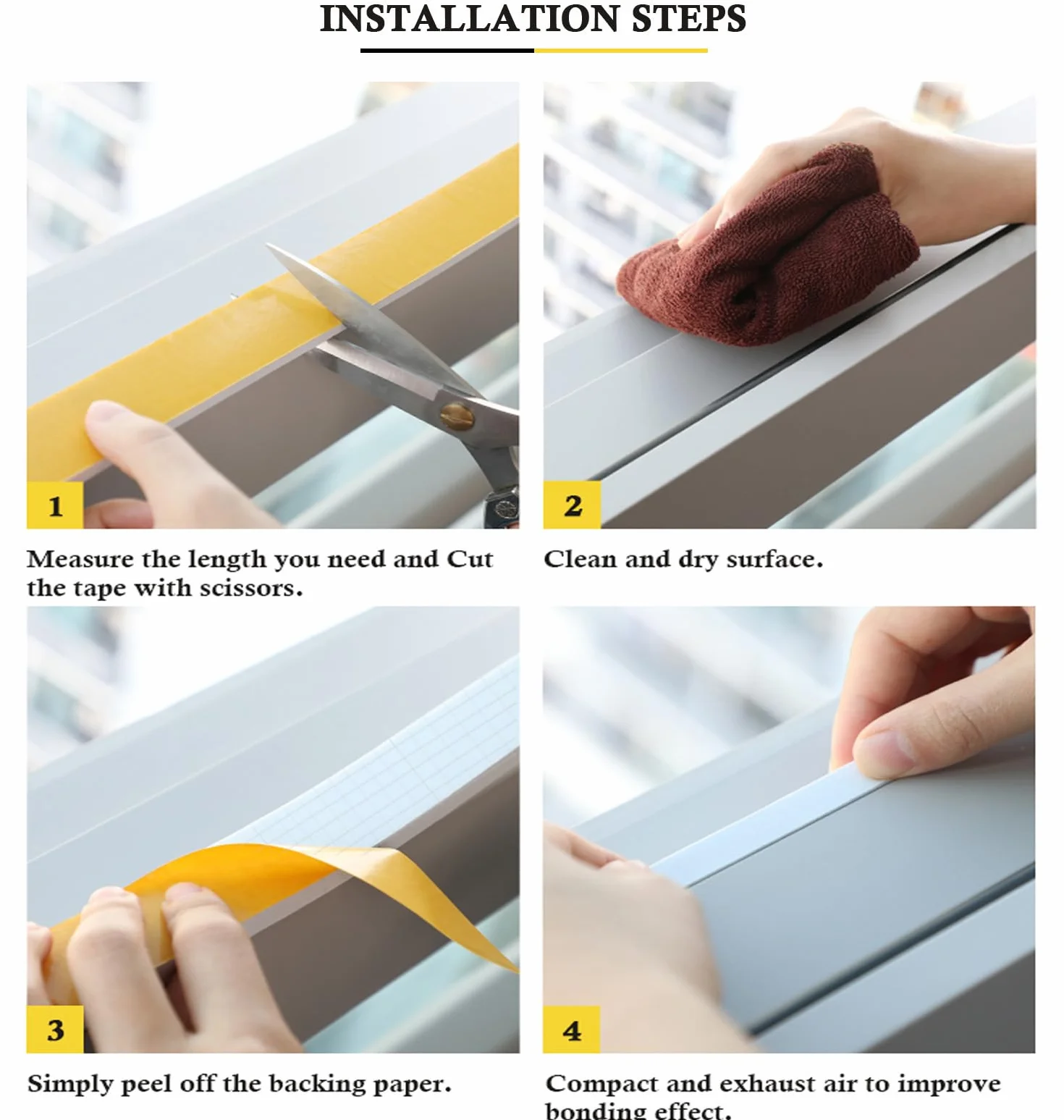 INSTALLATION STEPS

1

Measure the length you need and Cut the tape with scissors.

2

Clean and dry surface.

3

Simply peel off the backing paper.

4

Compact and exhaust air to improve bonding effect.