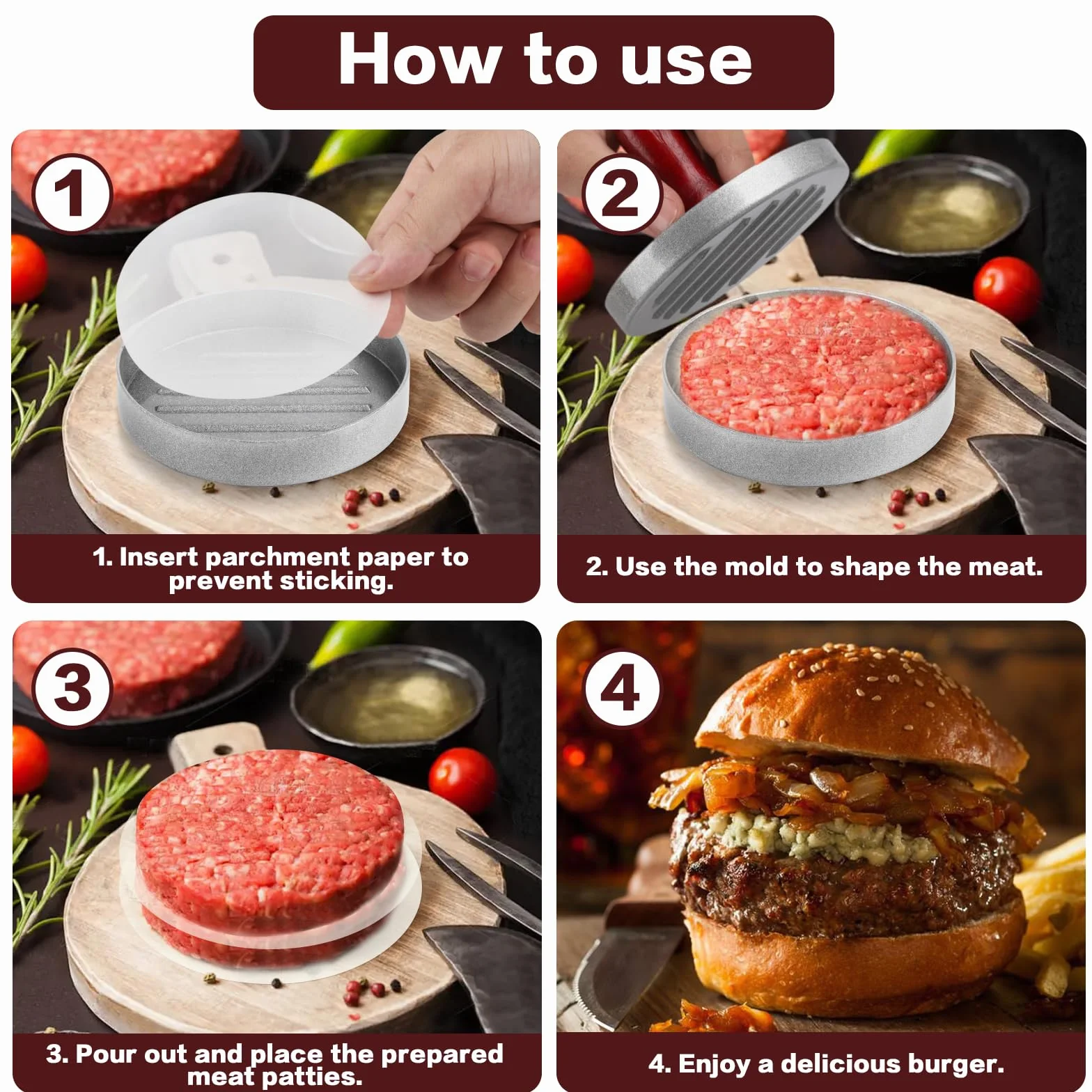 How to use

1

1. Insert parchment paper to prevent sticking.

2

2. Use the mold to shape the meat.

3

3. Pour out and place the prepared meat patties.

4

4. Enjoy a delicious burger.