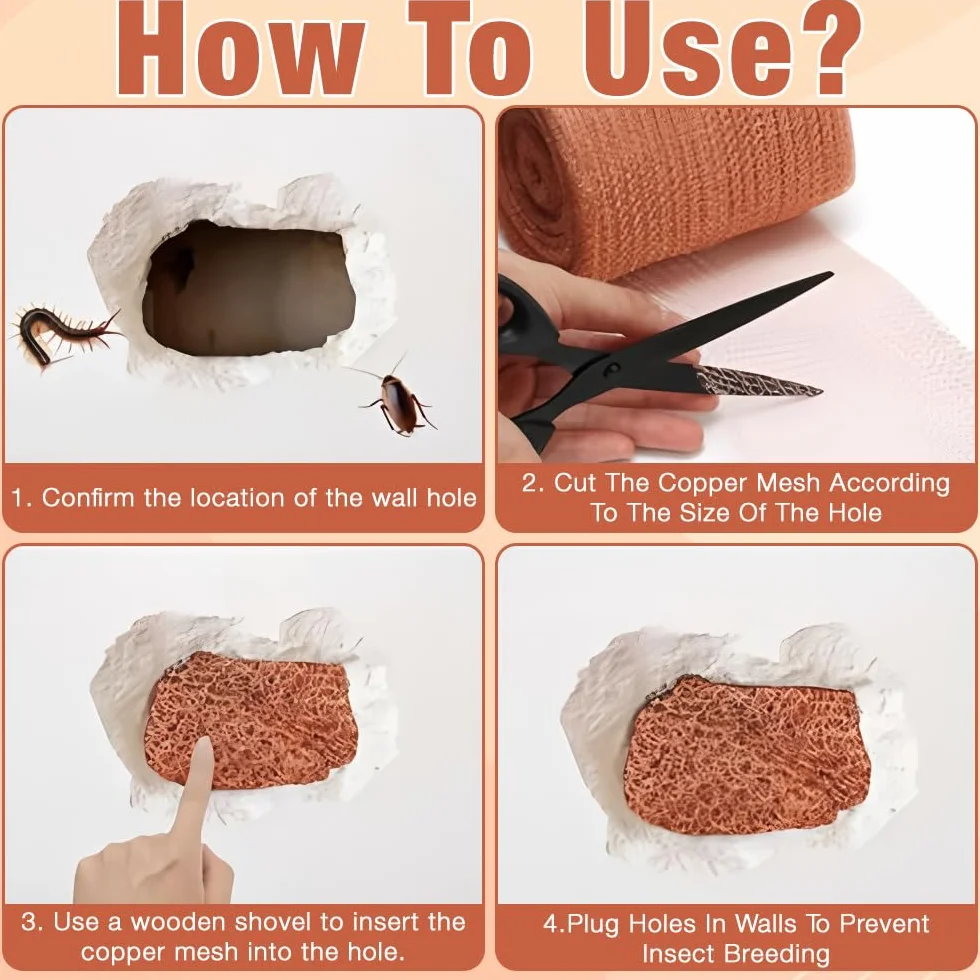 How To Use?

1. Confirm the location of the wall hole

2. Cut The Copper Mesh According To The Size Of The Hole

3. Use a wooden shovel to insert the copper mesh into the hole.

4.Plug Holes In Walls To Prevent Insect Breeding