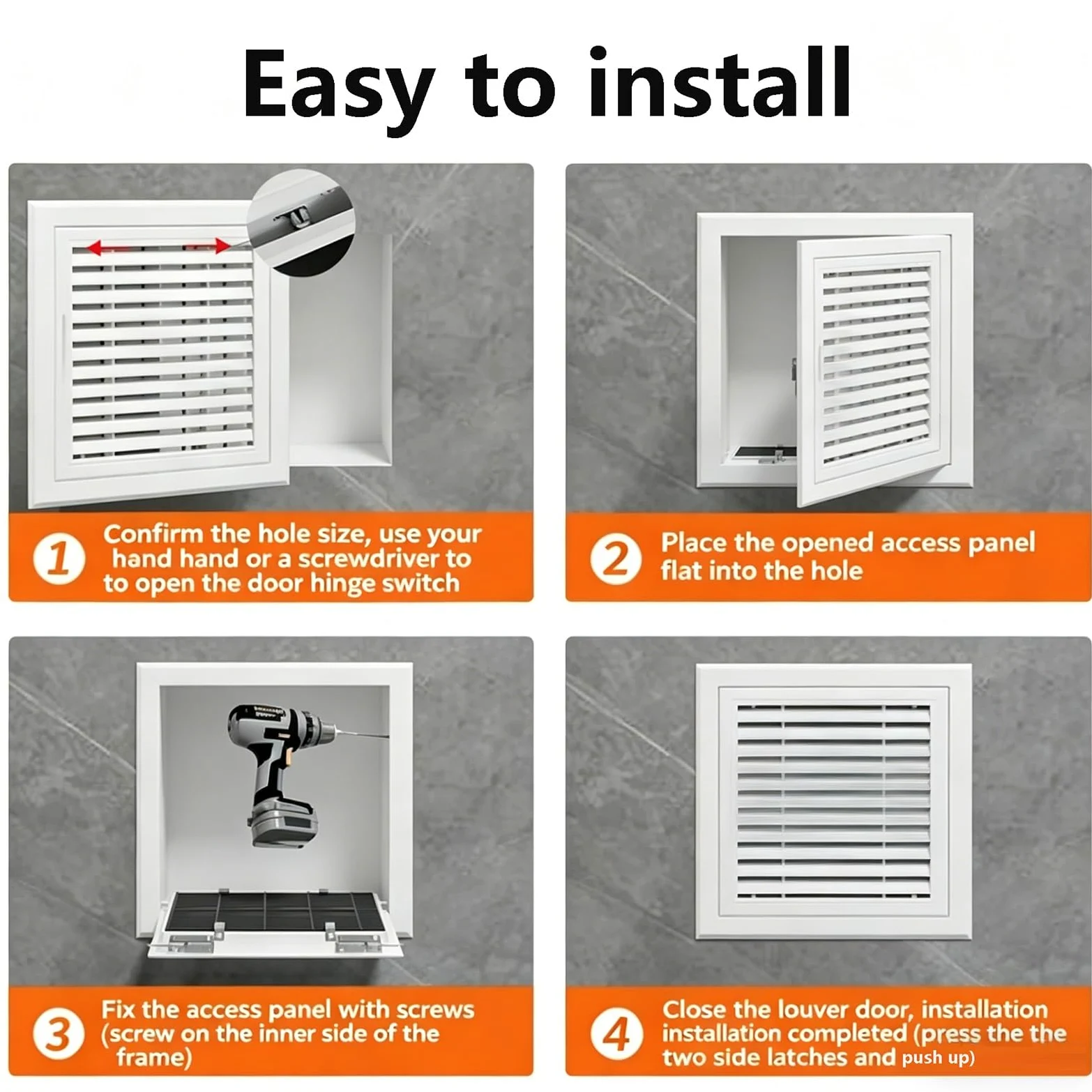 Easy to install

1 Confirm the hole size, use your hand hand or a screwdriver to to open the door hinge switch

2 Place the opened access panel flat into the hole

3 Fix the access panel with screws (screw on the inner side of the frame)

4 Close the louver door, installation installation completed (press the the two side latches and push up)