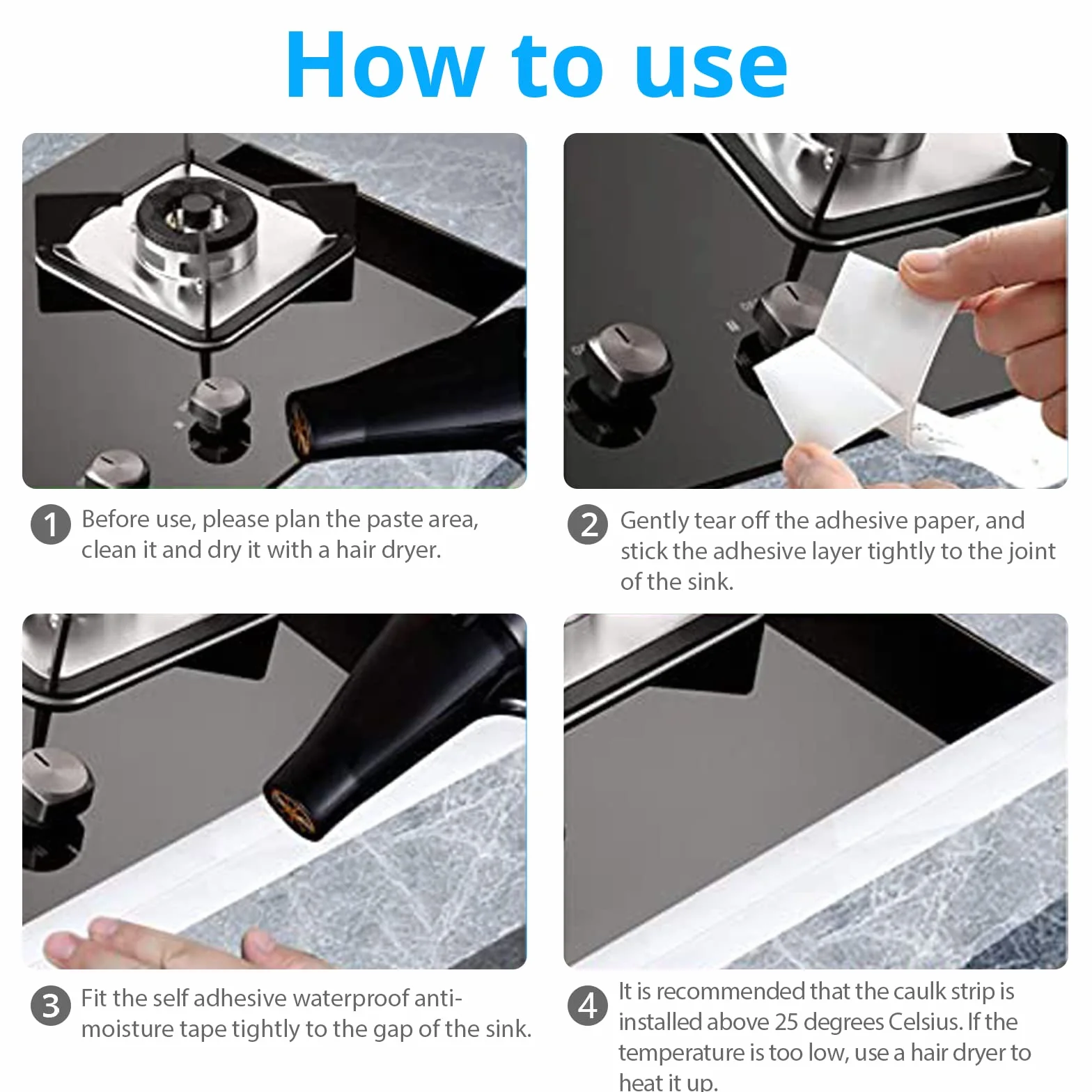 How to use

1 Before use, please plan the paste area, clean it and dry it with a hair dryer.

2 Gently tear off the adhesive paper, and stick the adhesive layer tightly to the joint of the sink.

3 Fit the self adhesive waterproof anti-moisture tape tightly to the gap of the sink.

4 It is recommended that the caulk strip is installed above 25 degrees Celsius. If the temperature is too low, use a hair dryer to heat it up.