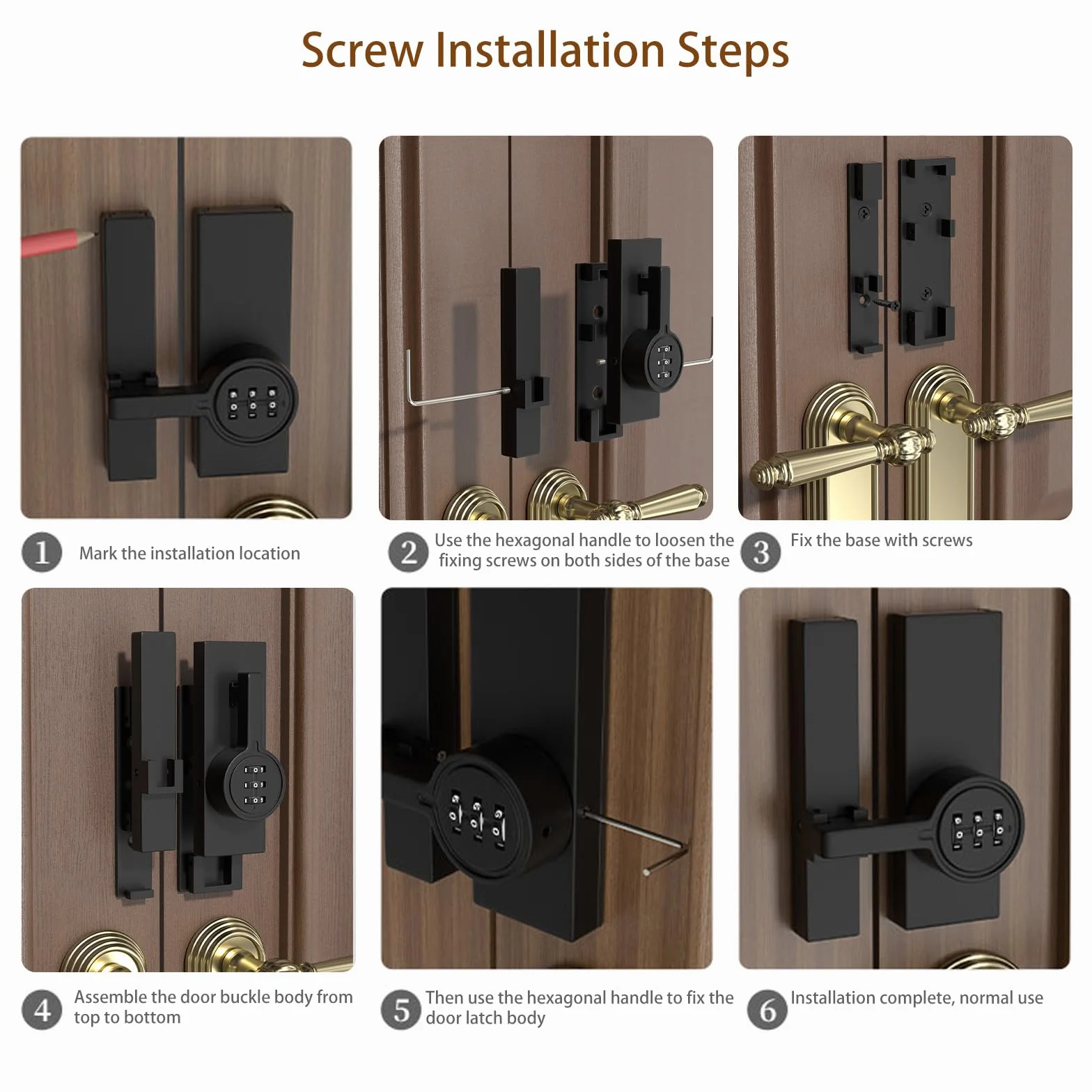 Screw Installation Steps

1 Mark the installation location

2 Use the hexagonal handle to loosen the fixing screws on both sides of the base

3 Fix the base with screws

4 Assemble the door buckle body from top to bottom

5 Then use the hexagonal handle to fix the door latch body

6 Installation complete, normal use