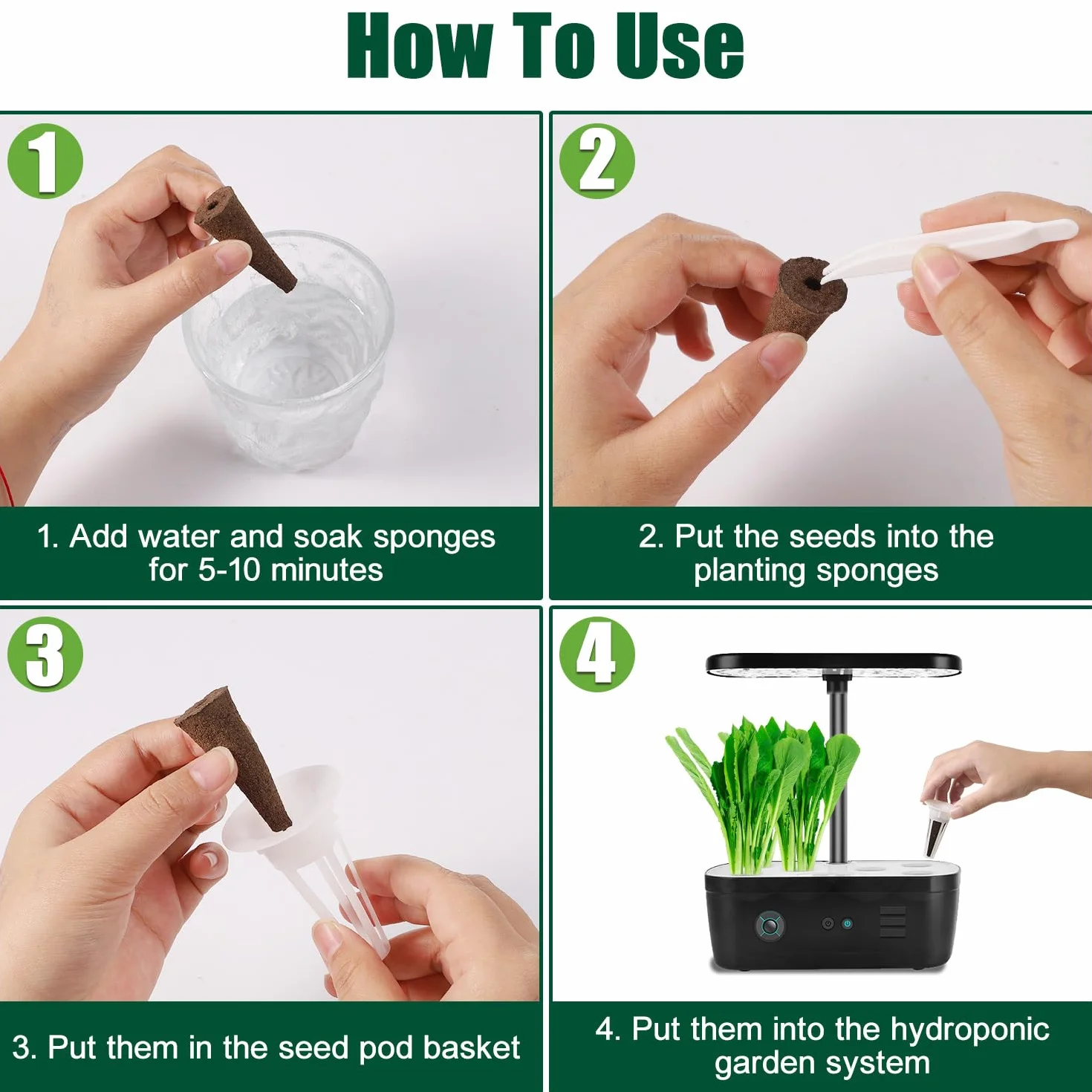 How To Use

1

1. Add water and soak sponges for 5-10 minutes

2

2. Put the seeds into the planting sponges

3

3. Put them in the seed pod basket

4

4. Put them into the hydroponic garden system