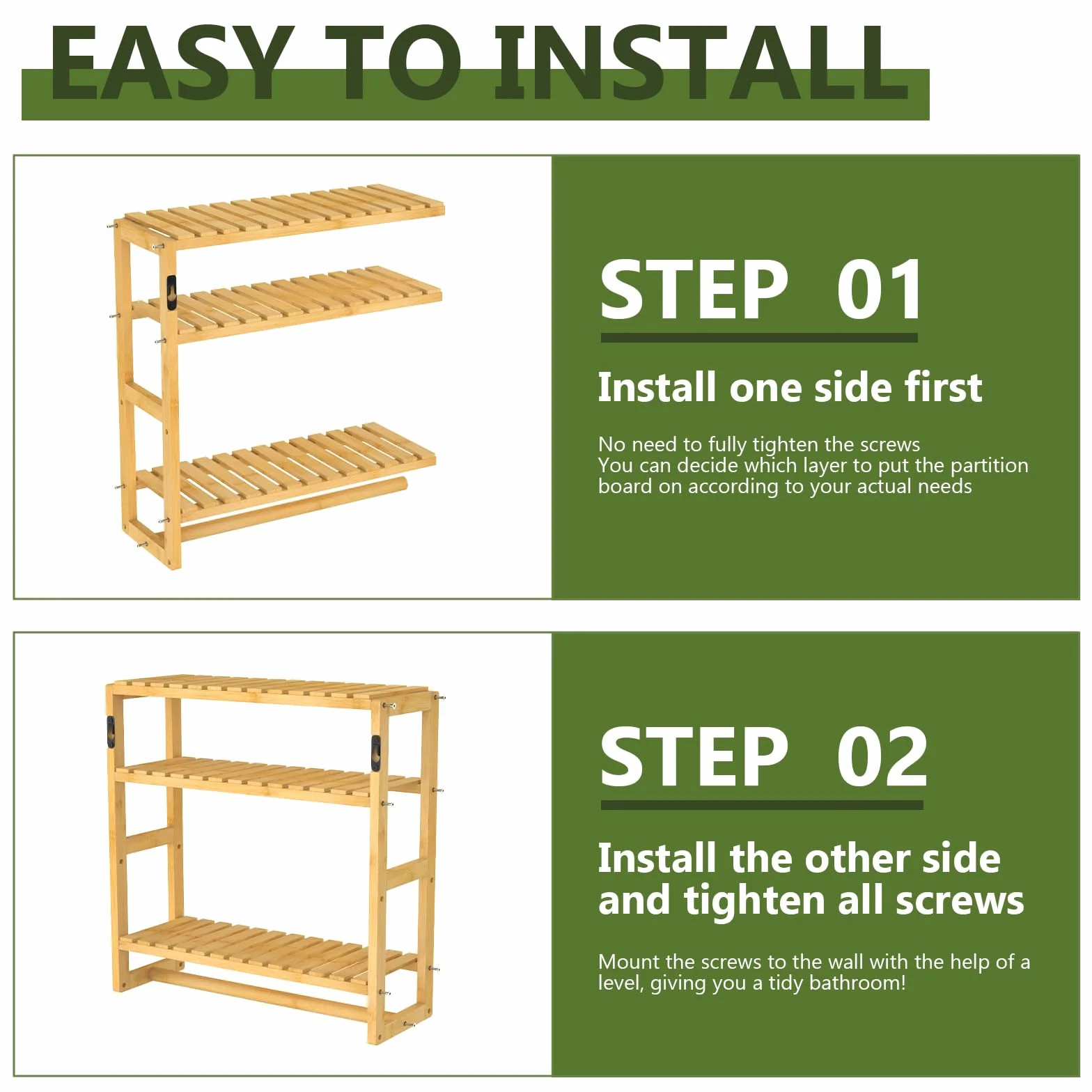 EASY TO INSTALL

STEP 01

Install one side first

No need to fully tighten the screws
You can decide which layer to put the partition board on according to your actual needs

STEP 02

Install the other side and tighten all screws

Mount the screws to the wall with the help of a level, giving you a tidy bathroom!