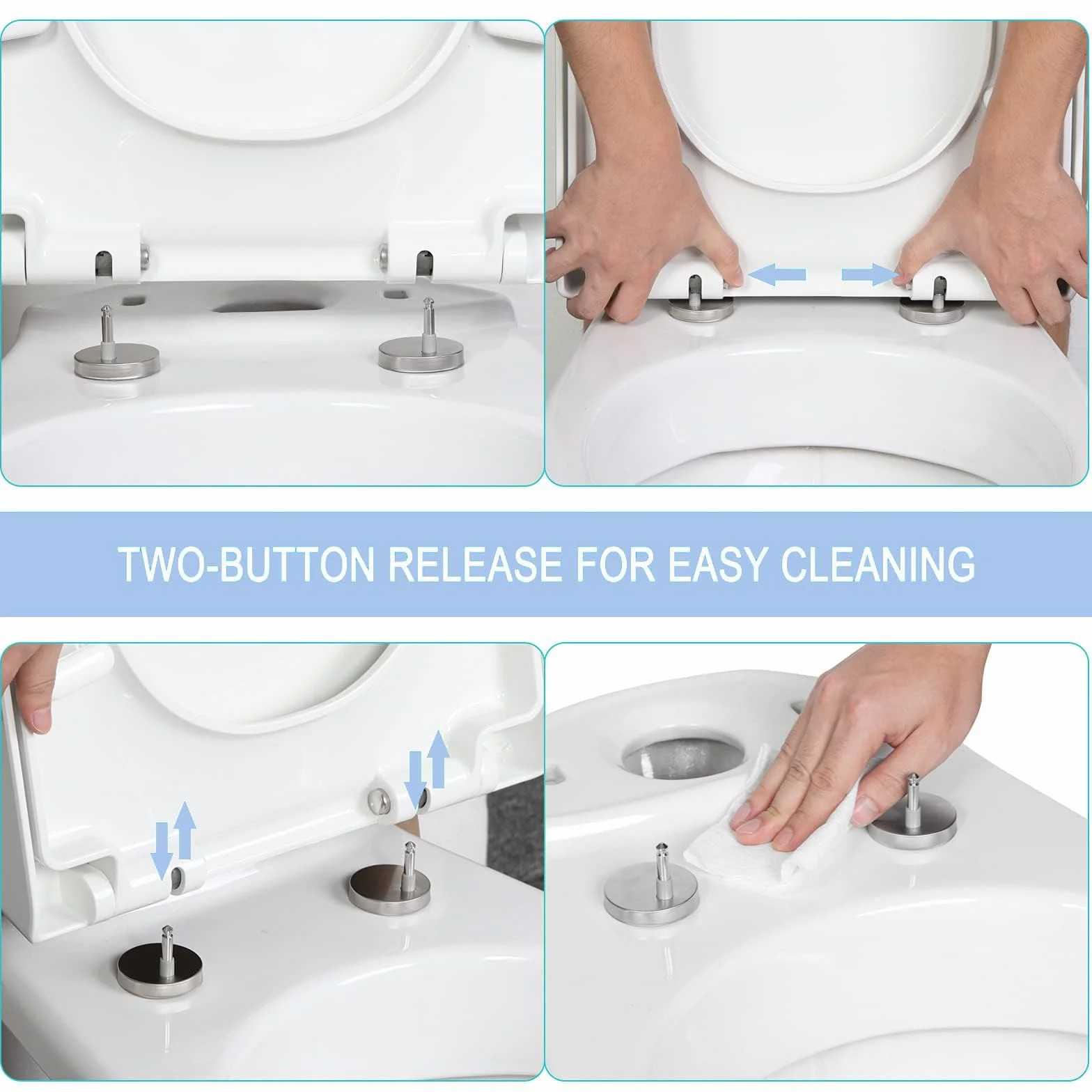 TWO-BUTTON RELEASE FOR EASY CLEANING