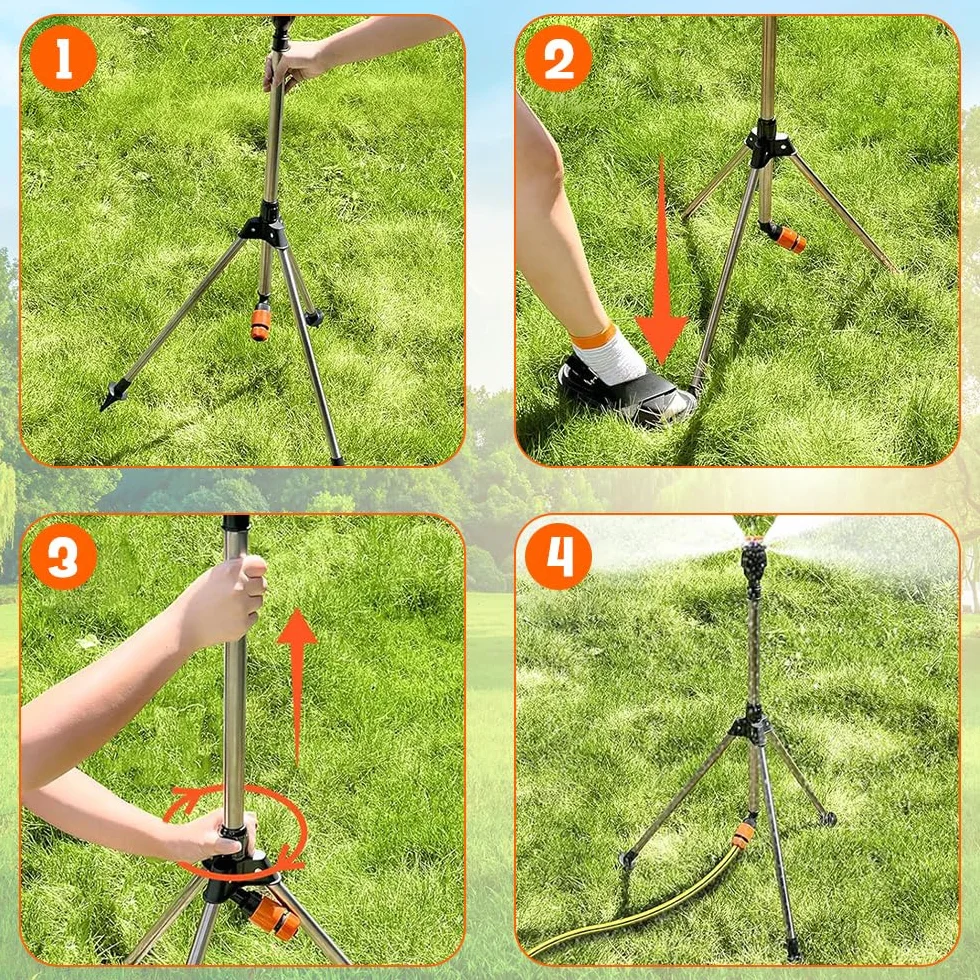 1

2

3

4