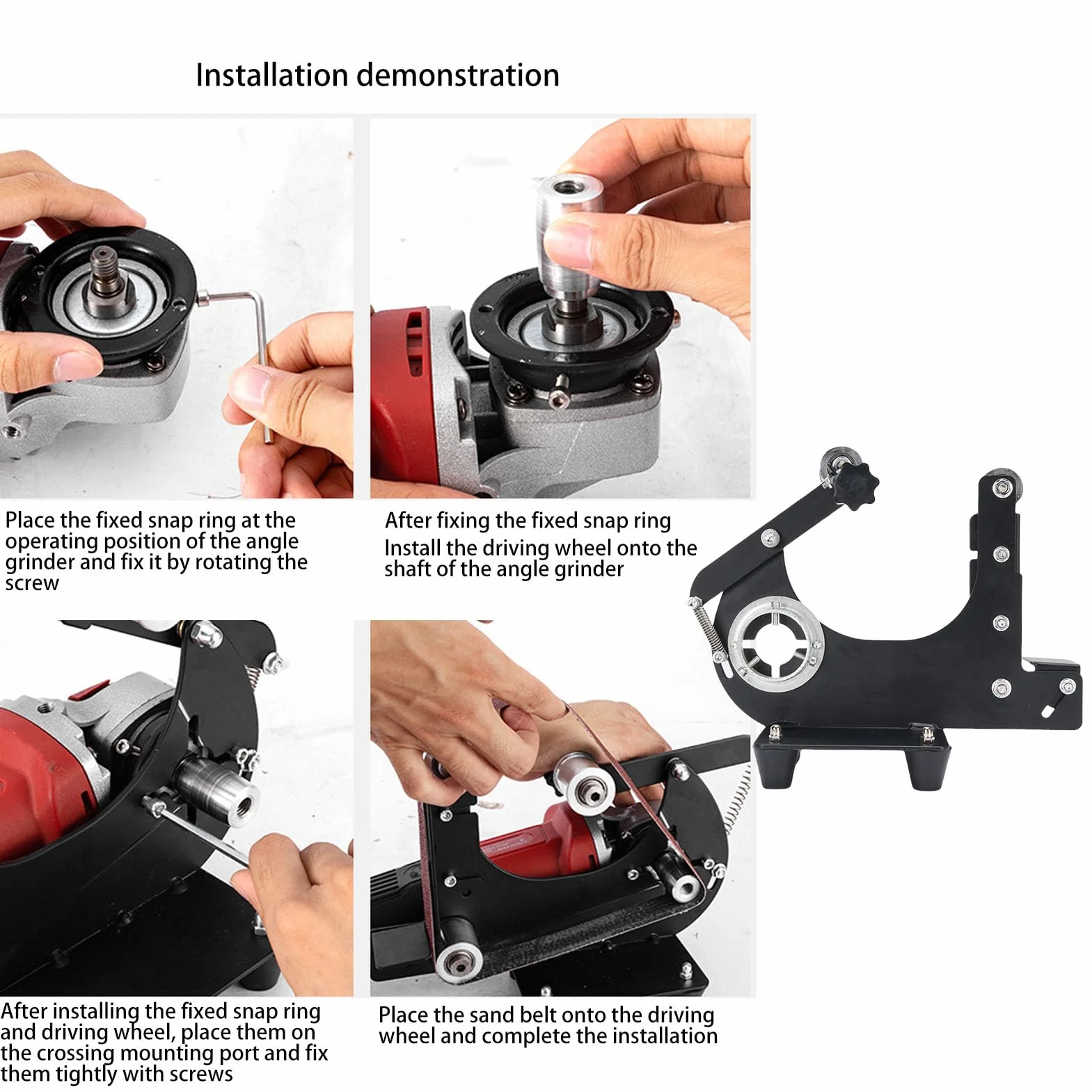 Installation demonstration

Place the fixed snap ring at the operating position of the angle grinder and fix it by rotating the screw

After fixing the fixed snap ring
Install the driving wheel onto the shaft of the angle grinder

After installing the fixed snap ring and driving wheel, place them on the crossing mounting port and fix them tightly with screws

Place the sand belt onto the driving wheel and complete the installation