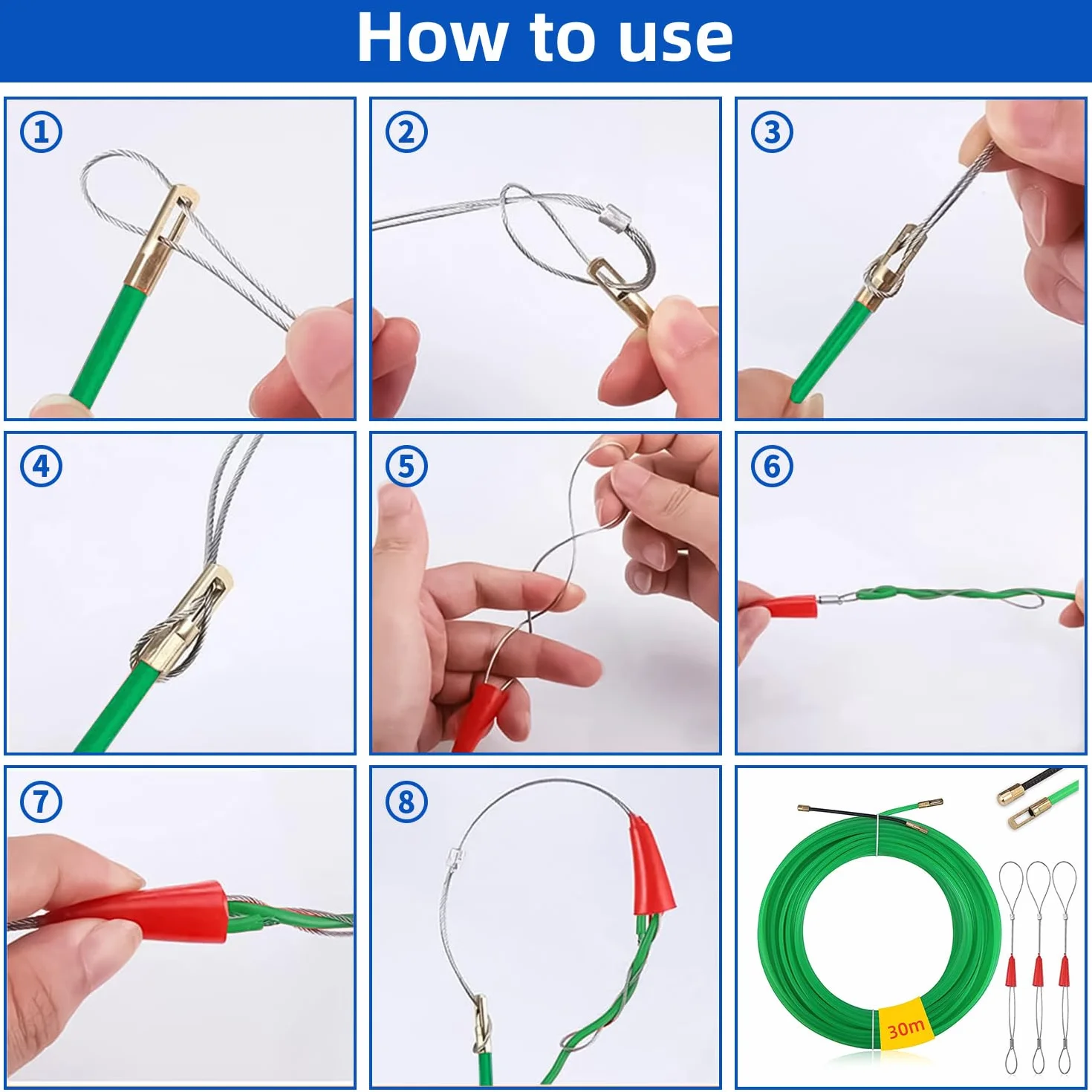 How to use

1

2

3

4

5

6

7

8

30m