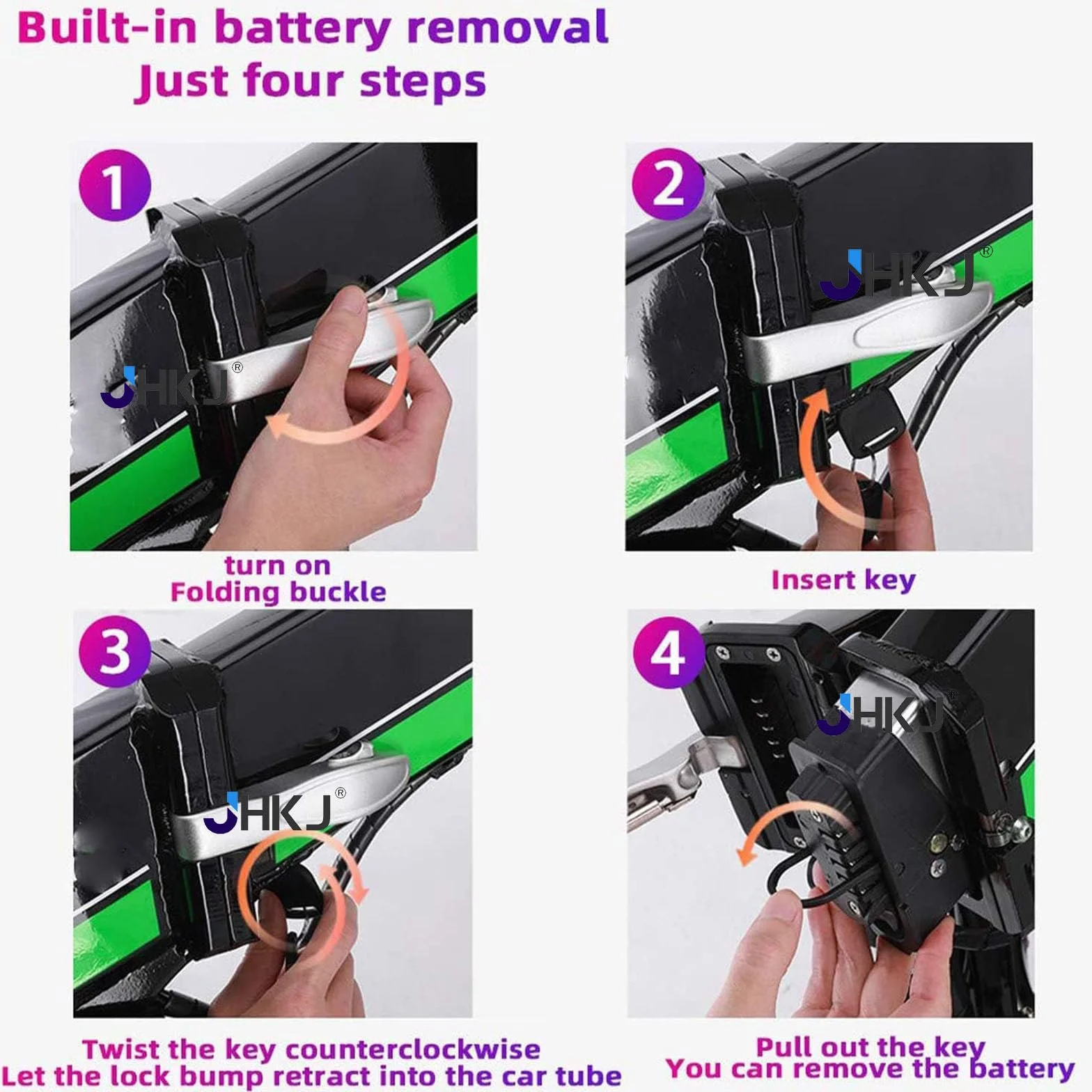 Built-in battery removal
Just four steps

1

JHKJ®

turn on
Folding buckle

2

JHKJ®

Insert key

3

JHKJ®

Twist the key counterclockwise
Let the lock bump retract into the car tube

4

JHKJ®

Pull out the key
You can remove the battery