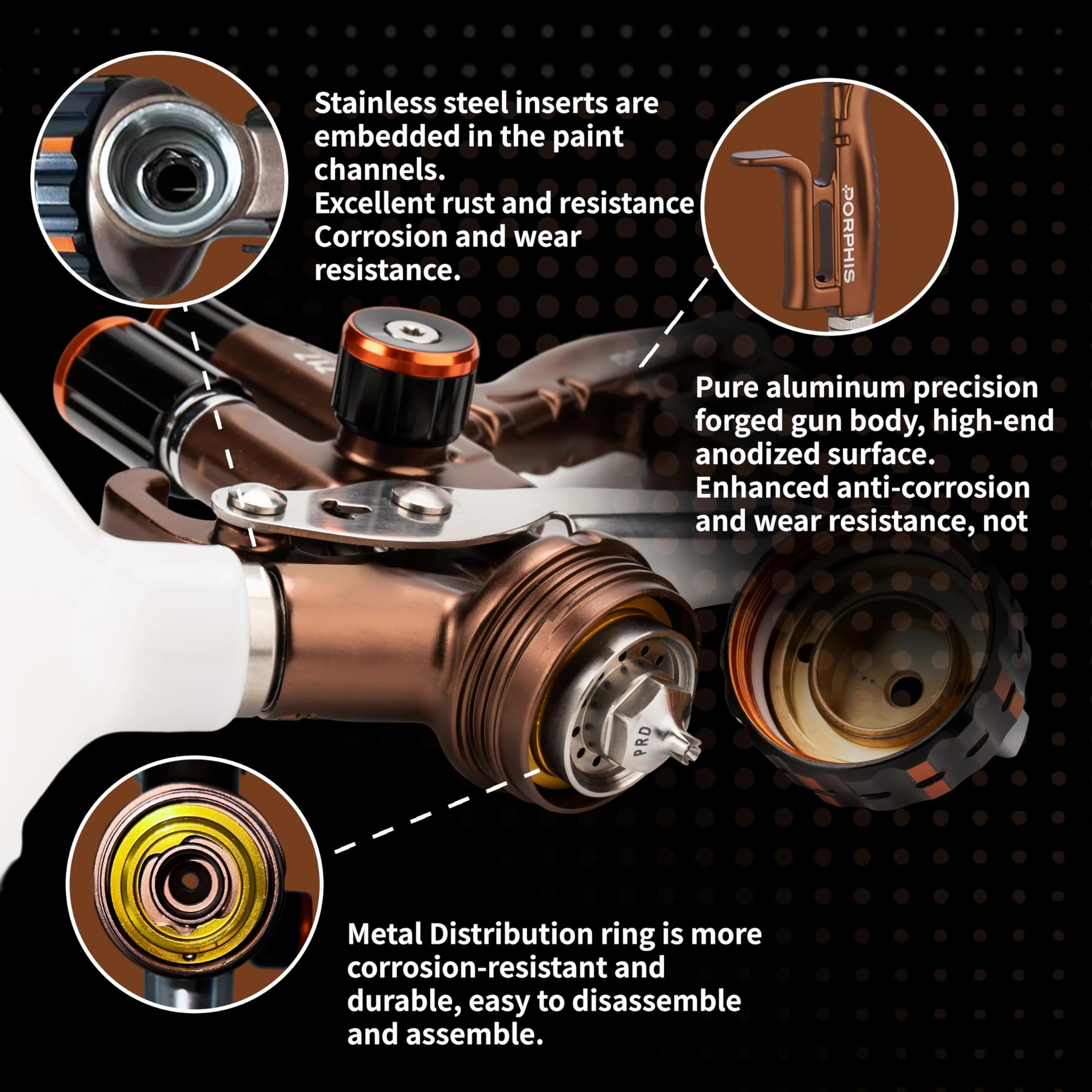 Stainless steel inserts are embedded in the paint channels.
Excellent rust and resistance
Corrosion and wear resistance.

PORPHIS

Pure aluminum precision forged gun body, high-end anodized surface.
Enhanced anti-corrosion and wear resistance, not

PRD

Metal Distribution ring is more corrosion-resistant and durable, easy to disassemble and assemble.