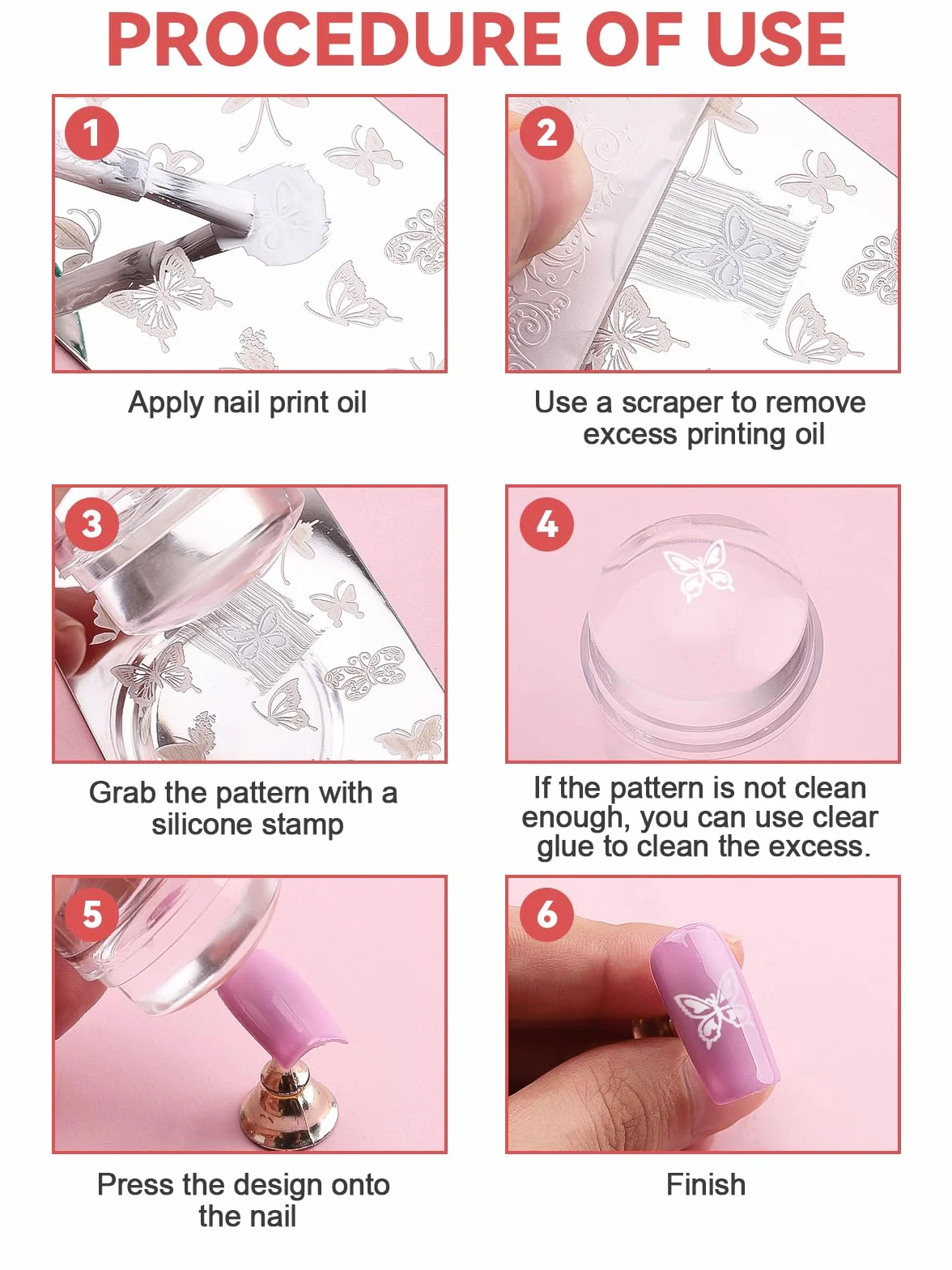 PROCEDURE OF USE

1

Apply nail print oil

2

Use a scraper to remove excess printing oil

3

Grab the pattern with a silicone stamp

4

If the pattern is not clean enough, you can use clear glue to clean the excess.

5

Press the design onto the nail

6

Finish