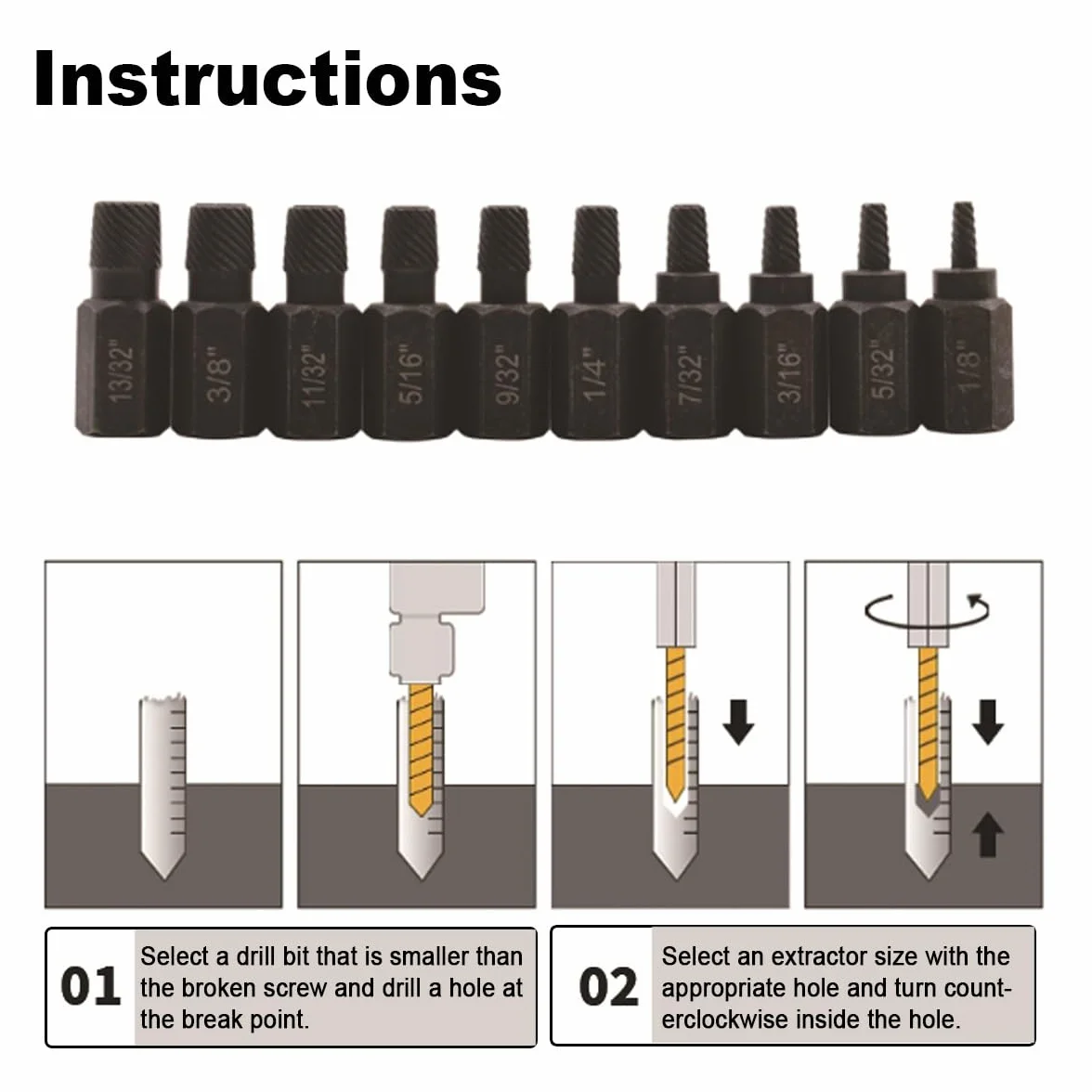 Instructions

13/32"

3/8"

11/32"

5/16"

9/32"

1/4"

7/32"

3/16"

5/32"

1/8"

01 Select a drill bit that is smaller than the broken screw and drill a hole at the break point.

02 Select an extractor size with the appropriate hole and turn counterclockwise inside the hole.