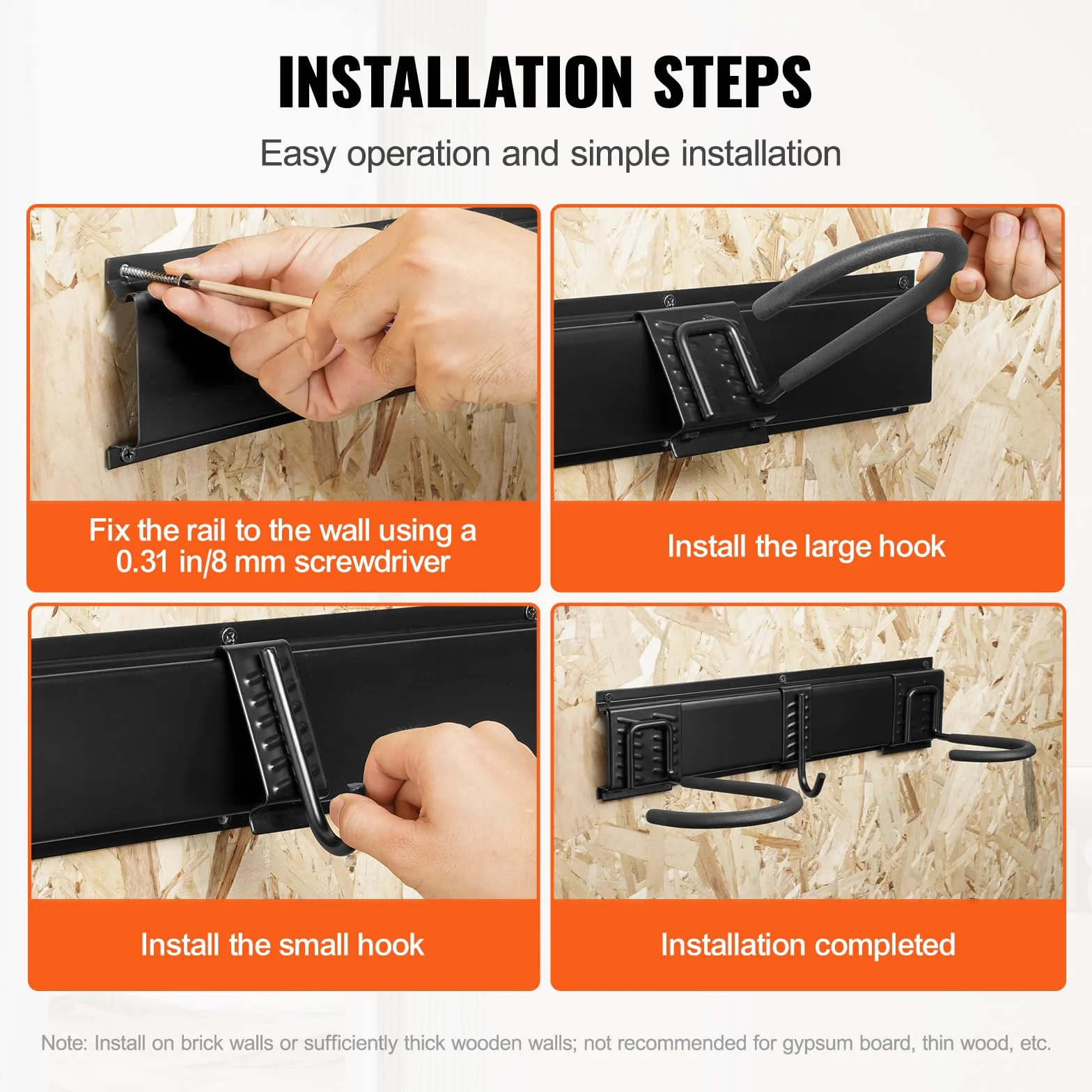 INSTALLATION STEPS

Easy operation and simple installation

Fix the rail to the wall using a 0.31 in/8 mm screwdriver

Install the large hook

Install the small hook

Installation completed

Note: Install on brick walls or sufficiently thick wooden walls; not recommended for gypsum board, thin wood, etc.