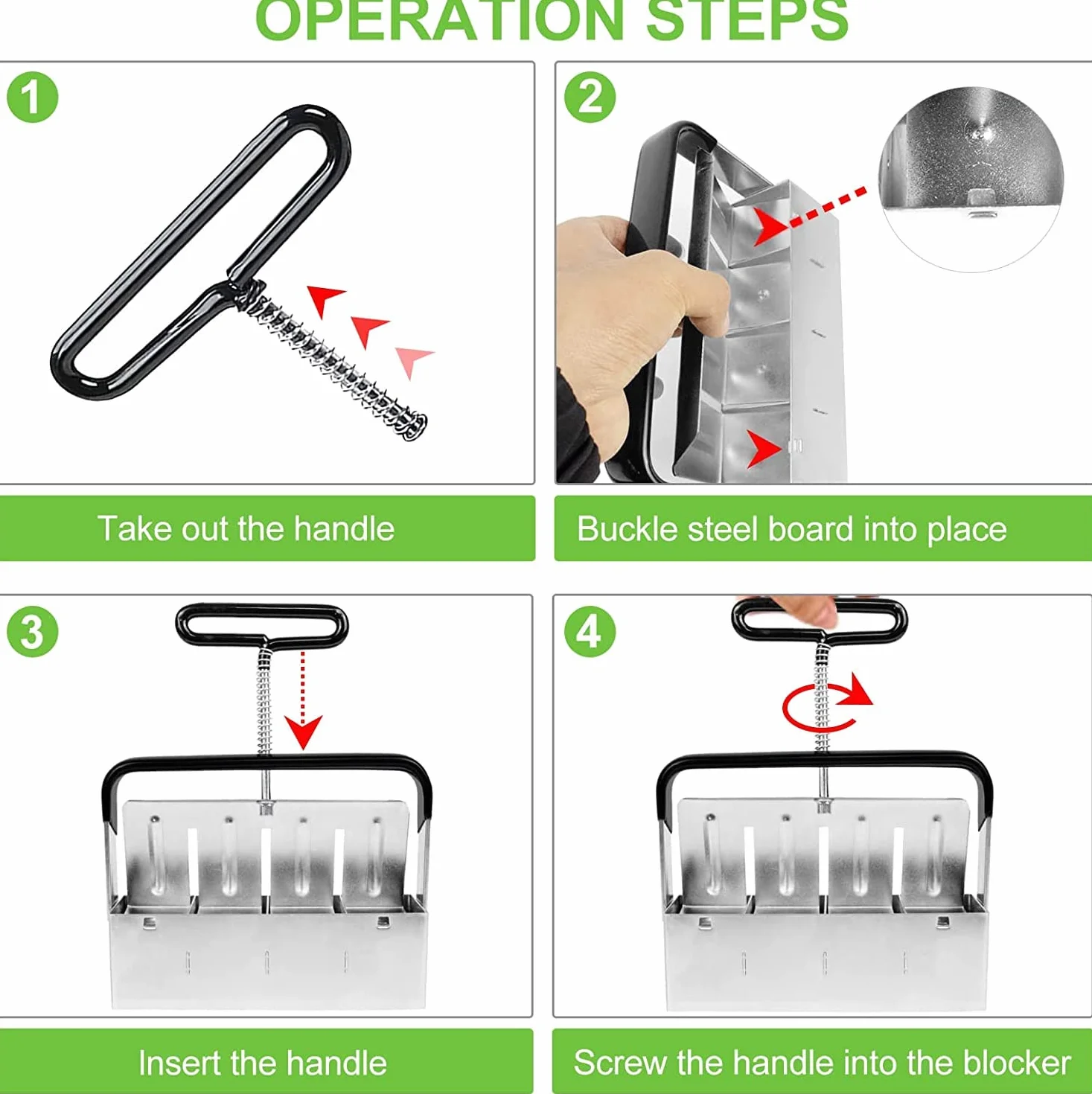 OPERATION STEPS

1

Take out the handle

2

Buckle steel board into place

3

Insert the handle

4

Screw the handle into the blocker