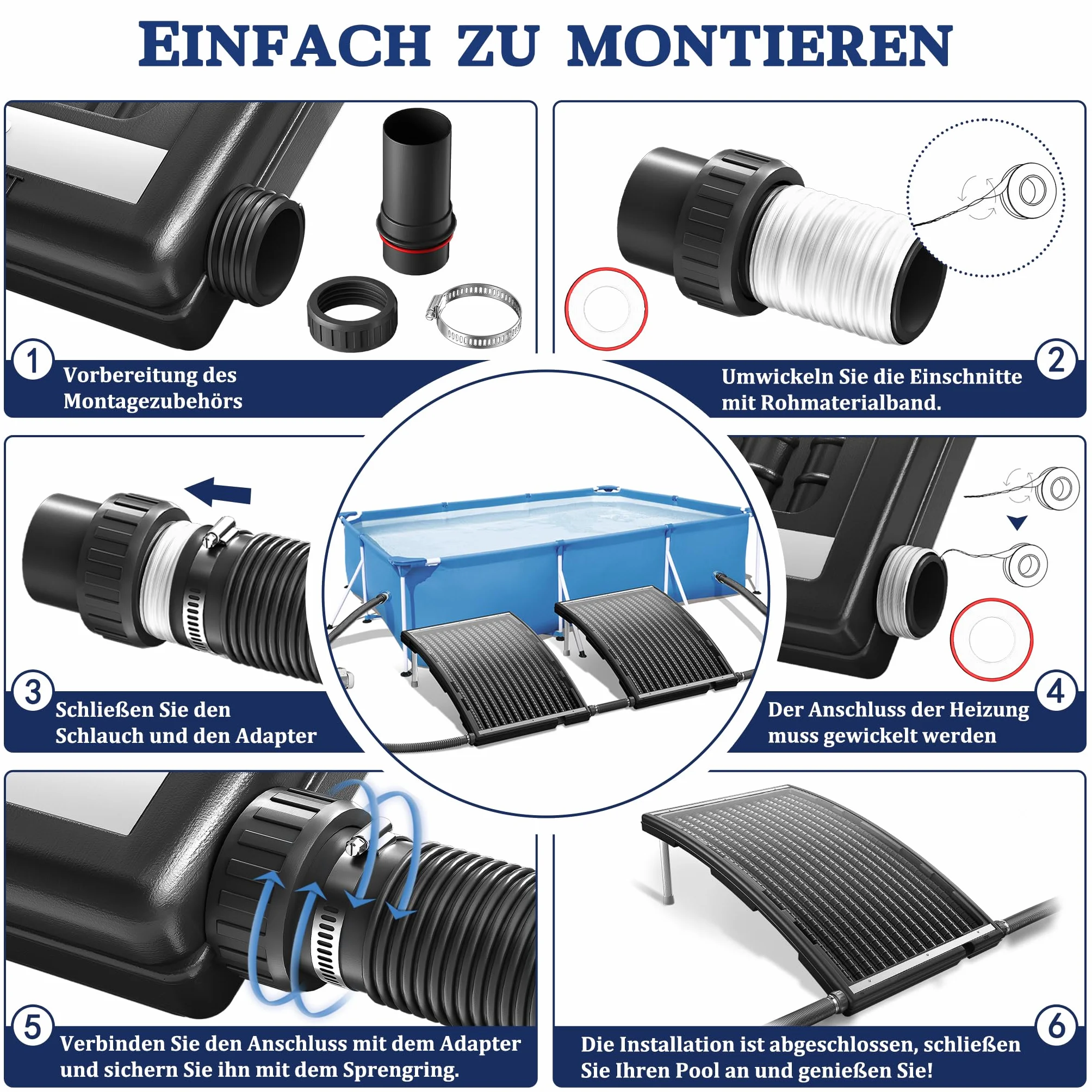 EINFACH ZU MONTIEREN

1 Vorbereitung des Montagezubehörs

2 Umwickeln Sie die Einschnitte mit Rohmaterialband.

3 Schließen Sie den Schlauch und den Adapter

4 Der Anschluss der Heizung muss gewickelt werden

5 Verbinden Sie den Anschluss mit dem Adapter und sichern Sie ihn mit dem Sprengring.

6 Die Installation ist abgeschlossen, schließen Sie Ihren Pool an und genießen Sie!