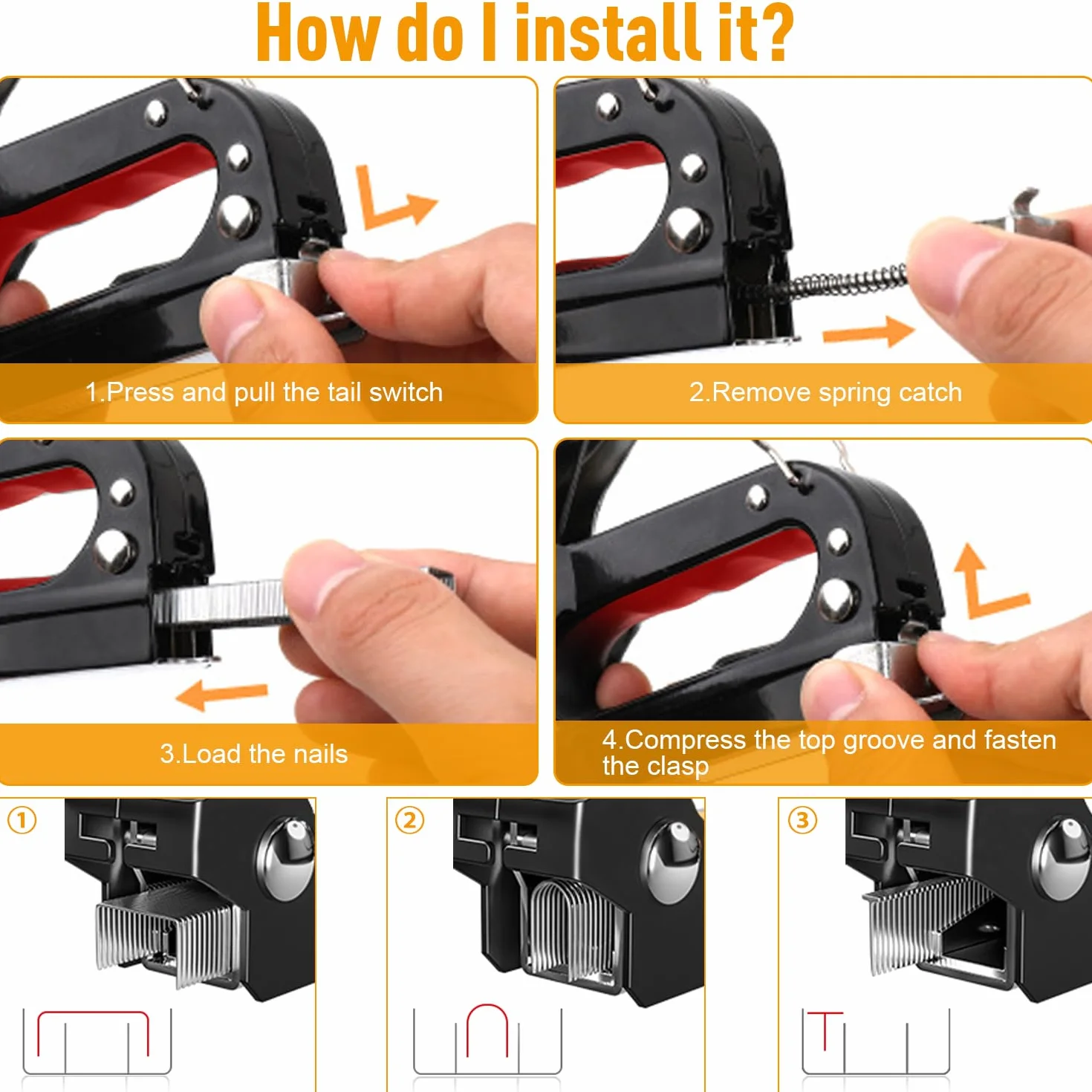 How do I install it?

1.Press and pull the tail switch

2.Remove spring catch

3.Load the nails

4.Compress the top groove and fasten the clasp

①

②

③