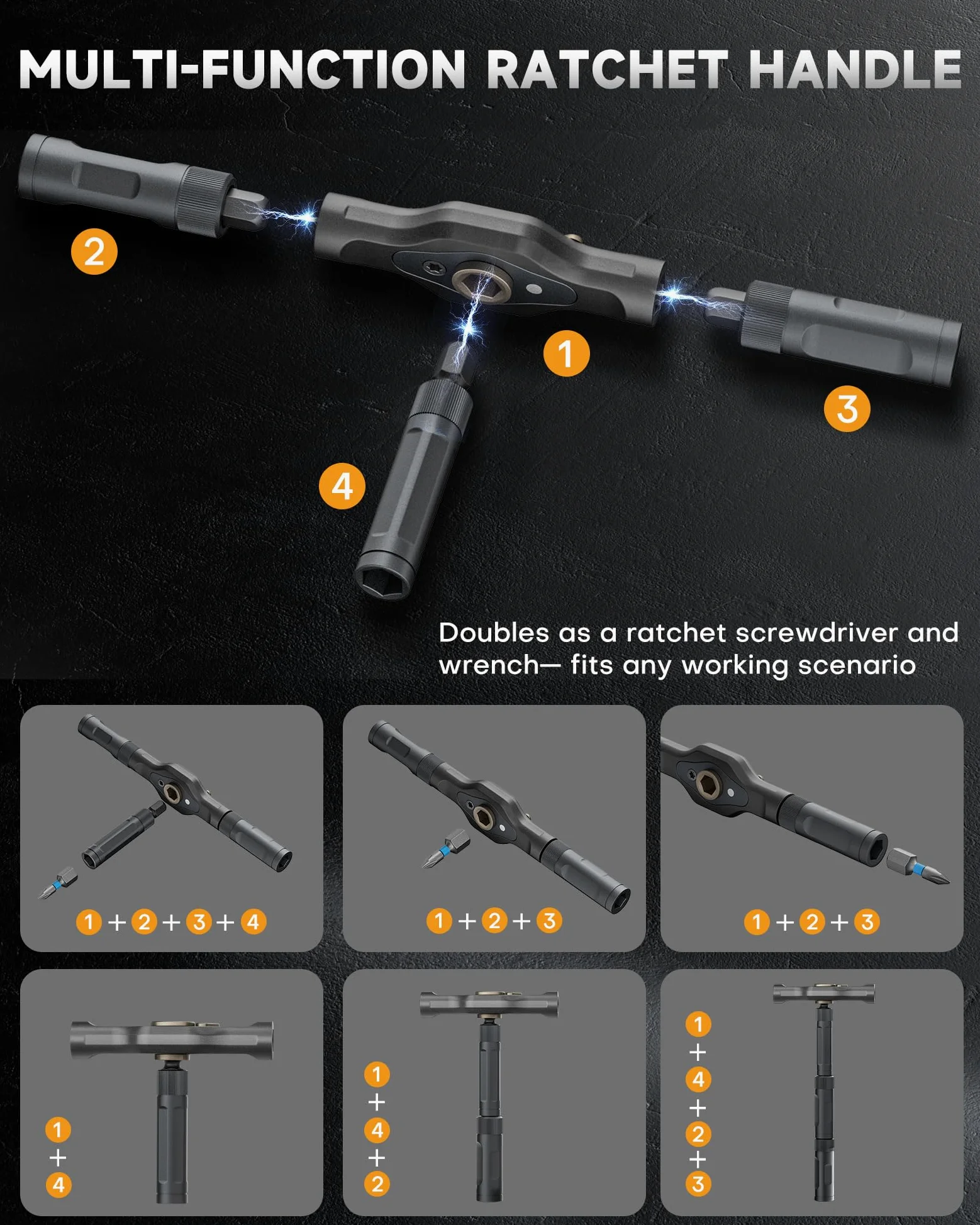 MULTI-FUNCTION RATCHET HANDLE

2

1

3

4

Doubles as a ratchet screwdriver and wrench— fits any working scenario

1 + 2 + 3 + 4

1 + 2 + 3

1 + 2 + 3

1 + 4

1 + 4 + 2

1 + 4 + 2 + 3