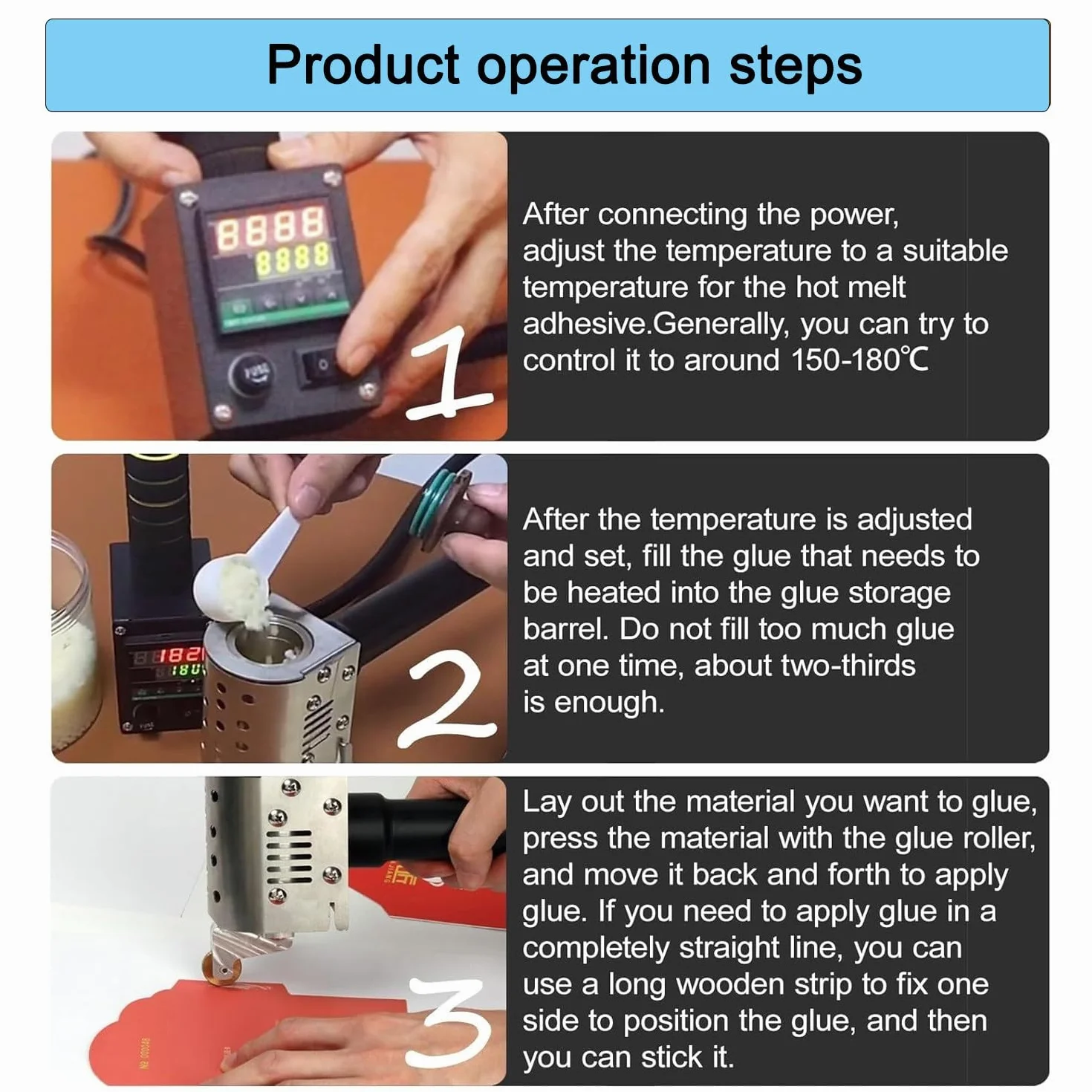 Product operation steps

8888
8888
FUSE
1

After connecting the power, adjust the temperature to a suitable temperature for the hot melt adhesive.Generally, you can try to control it to around 150-180℃

182
180
2

After the temperature is adjusted and set, fill the glue that needs to be heated into the glue storage barrel. Do not fill too much glue at one time, about two-thirds is enough.

3

Lay out the material you want to glue, press the material with the glue roller, and move it back and forth to apply glue. If you need to apply glue in a completely straight line, you can use a long wooden strip to fix one side to position the glue, and then you can stick it.