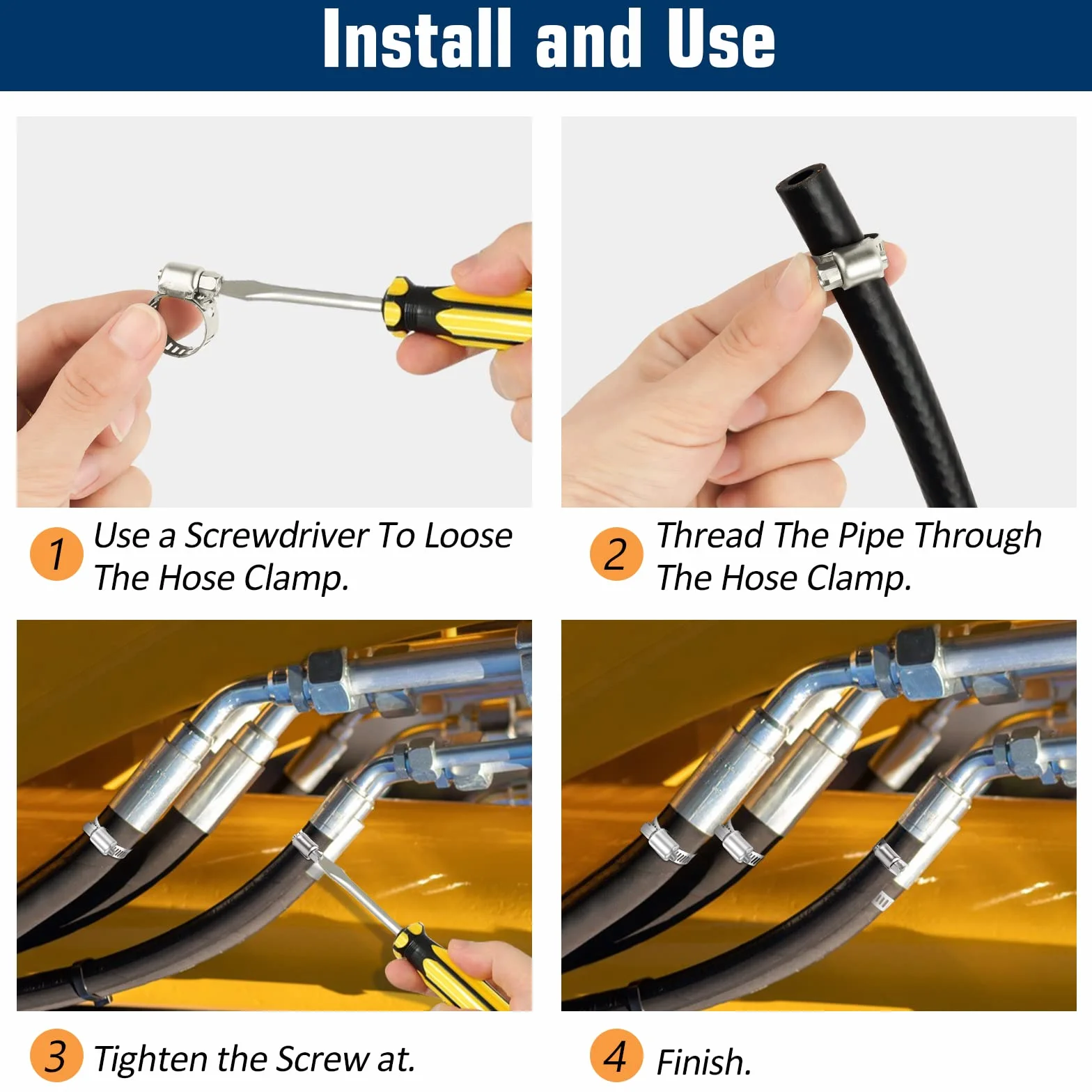 Install and Use

1 Use a Screwdriver To Loose The Hose Clamp.

2 Thread The Pipe Through The Hose Clamp.

3 Tighten the Screw at.

4 Finish.