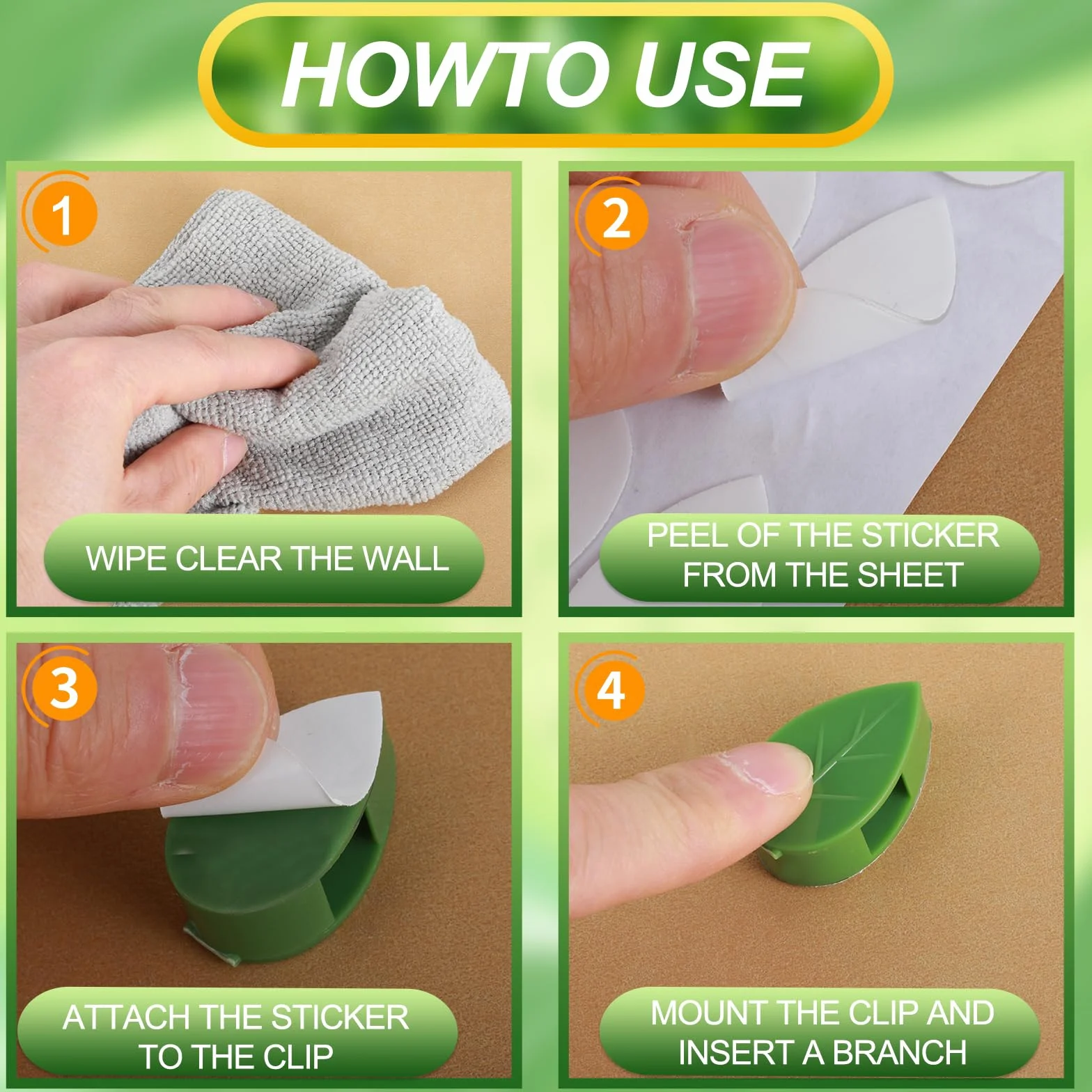 HOWTO USE

1

WIPE CLEAR THE WALL

2

PEEL OF THE STICKER FROM THE SHEET

3

ATTACH THE STICKER TO THE CLIP

4

MOUNT THE CLIP AND INSERT A BRANCH