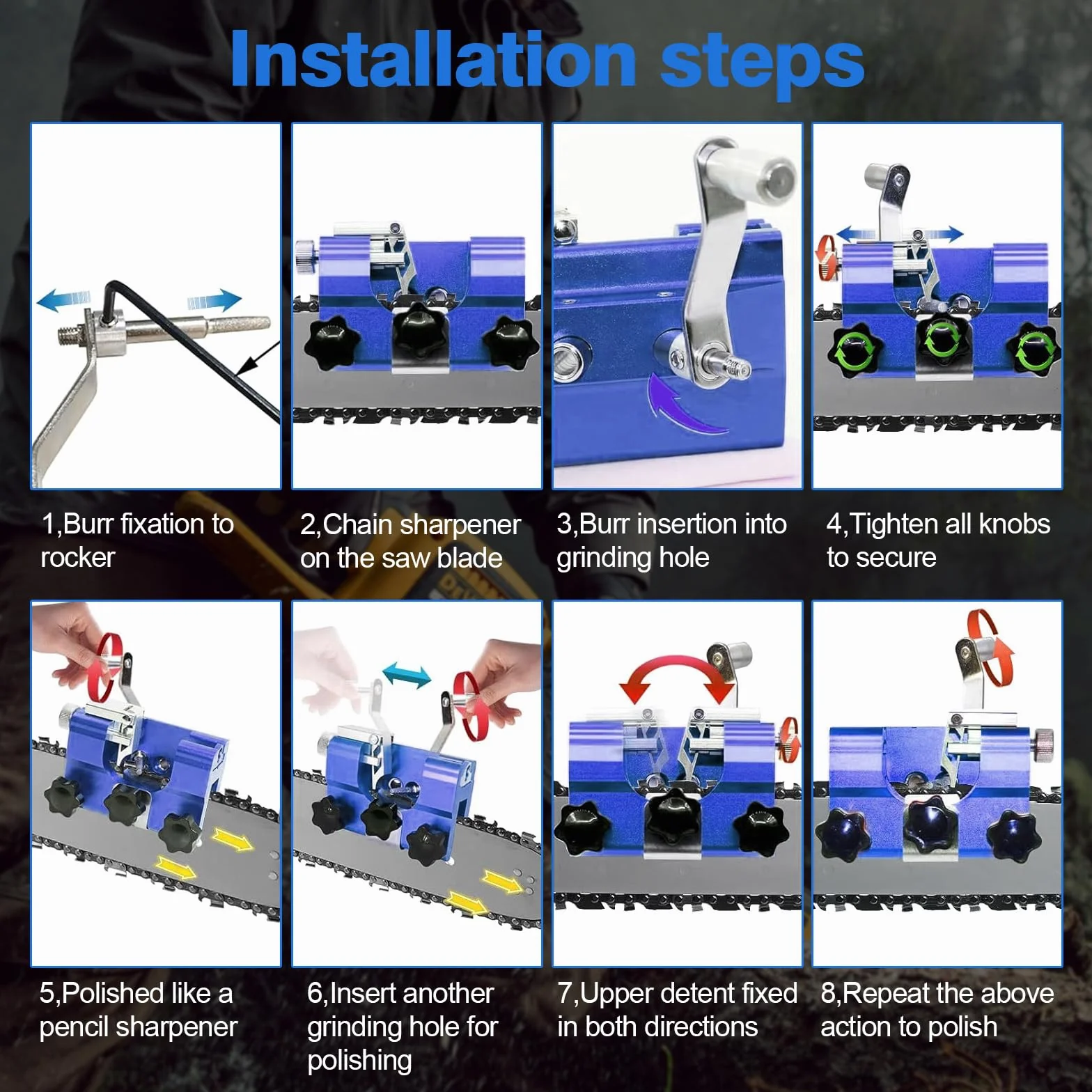 Installation steps

1,Burr fixation to rocker

2,Chain sharpener on the saw blade

3,Burr insertion into grinding hole

4,Tighten all knobs to secure

5,Polished like a pencil sharpener

6,Insert another grinding hole for polishing

7,Upper detent fixed in both directions

8,Repeat the above action to polish