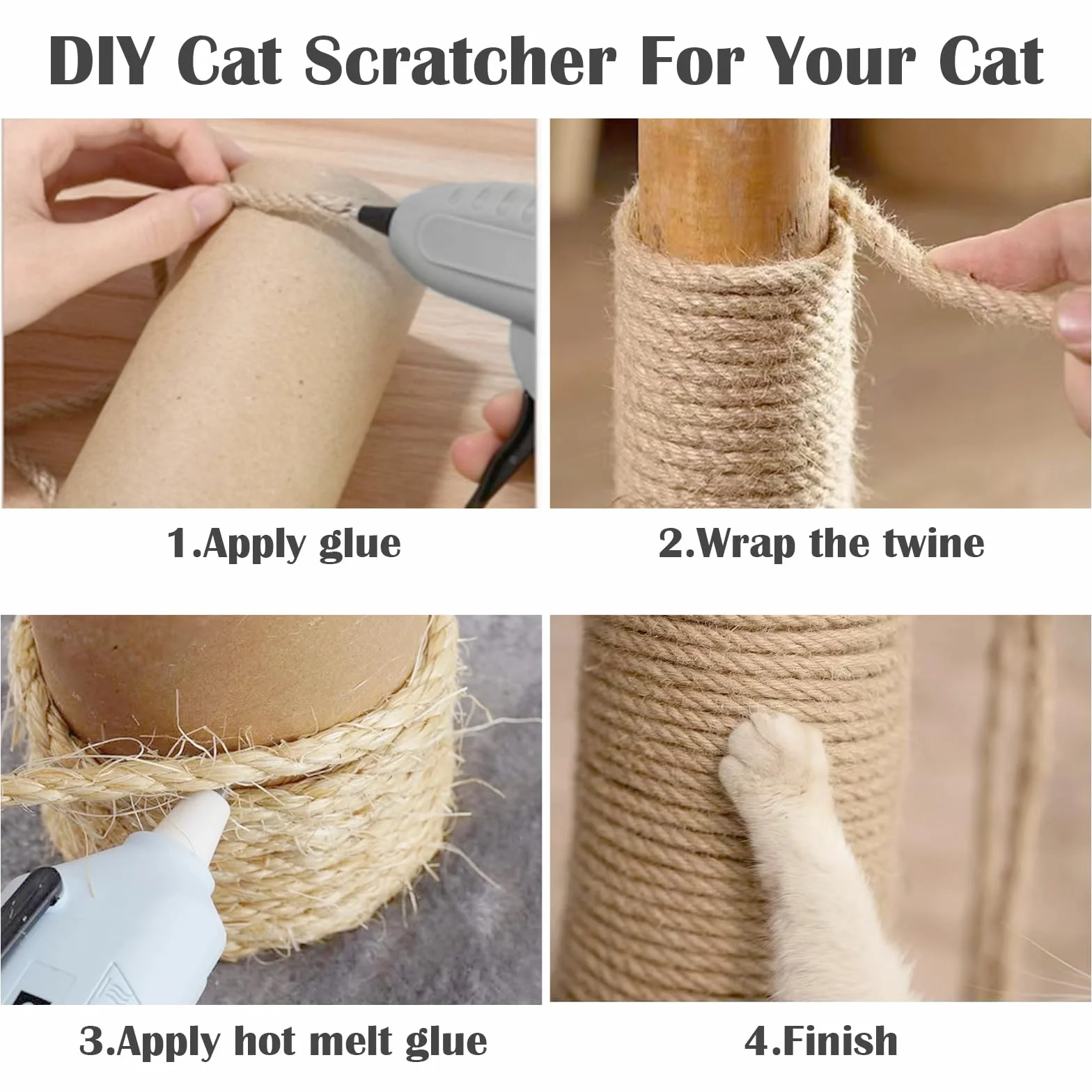 DIY Cat Scratcher For Your Cat

1.Apply glue

2.Wrap the twine

3.Apply hot melt glue

4.Finish