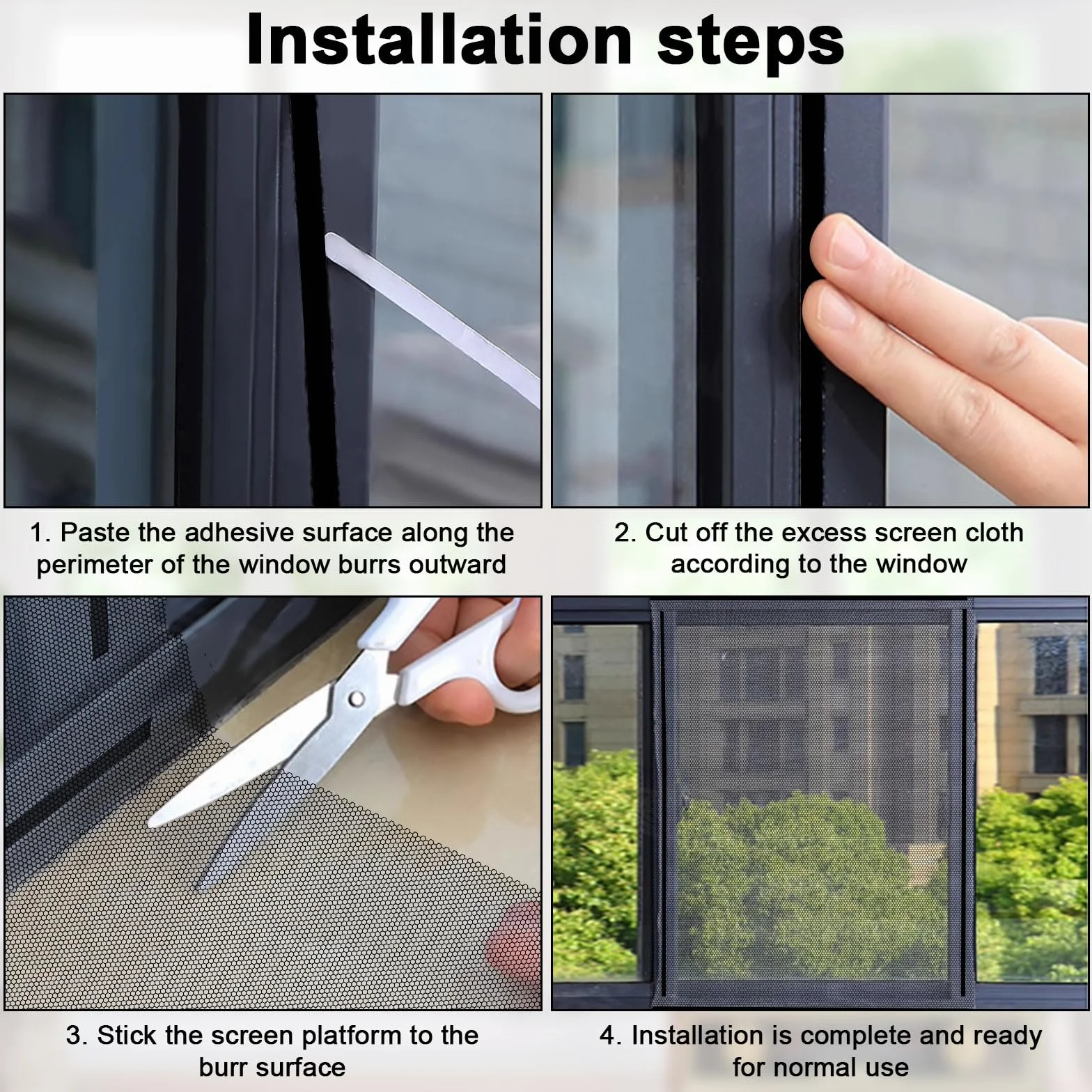 Installation steps

1. Paste the adhesive surface along the perimeter of the window burrs outward

2. Cut off the excess screen cloth according to the window

3. Stick the screen platform to the burr surface

4. Installation is complete and ready for normal use