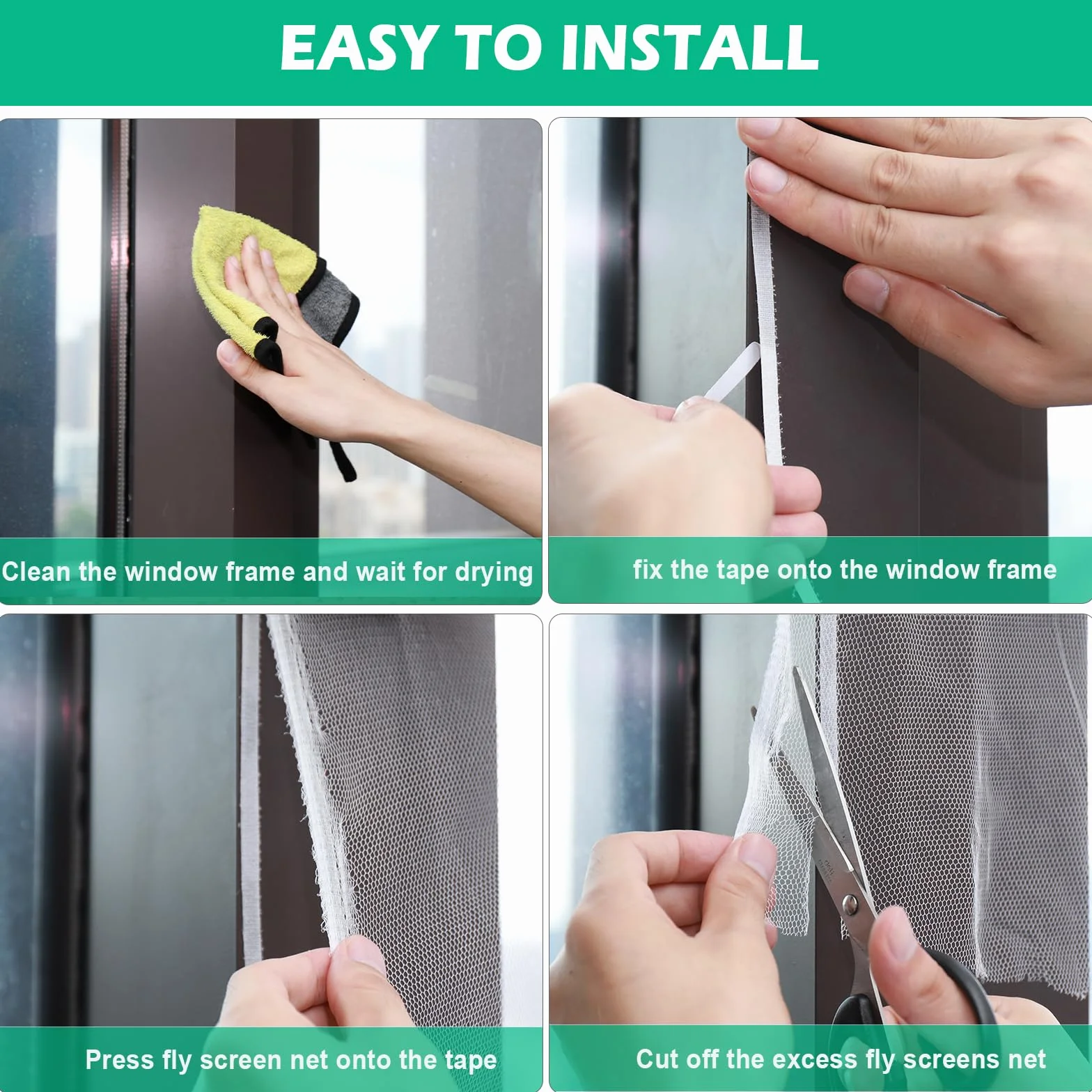 EASY TO INSTALL

Clean the window frame and wait for drying

fix the tape onto the window frame

Press fly screen net onto the tape

Cut off the excess fly screens net