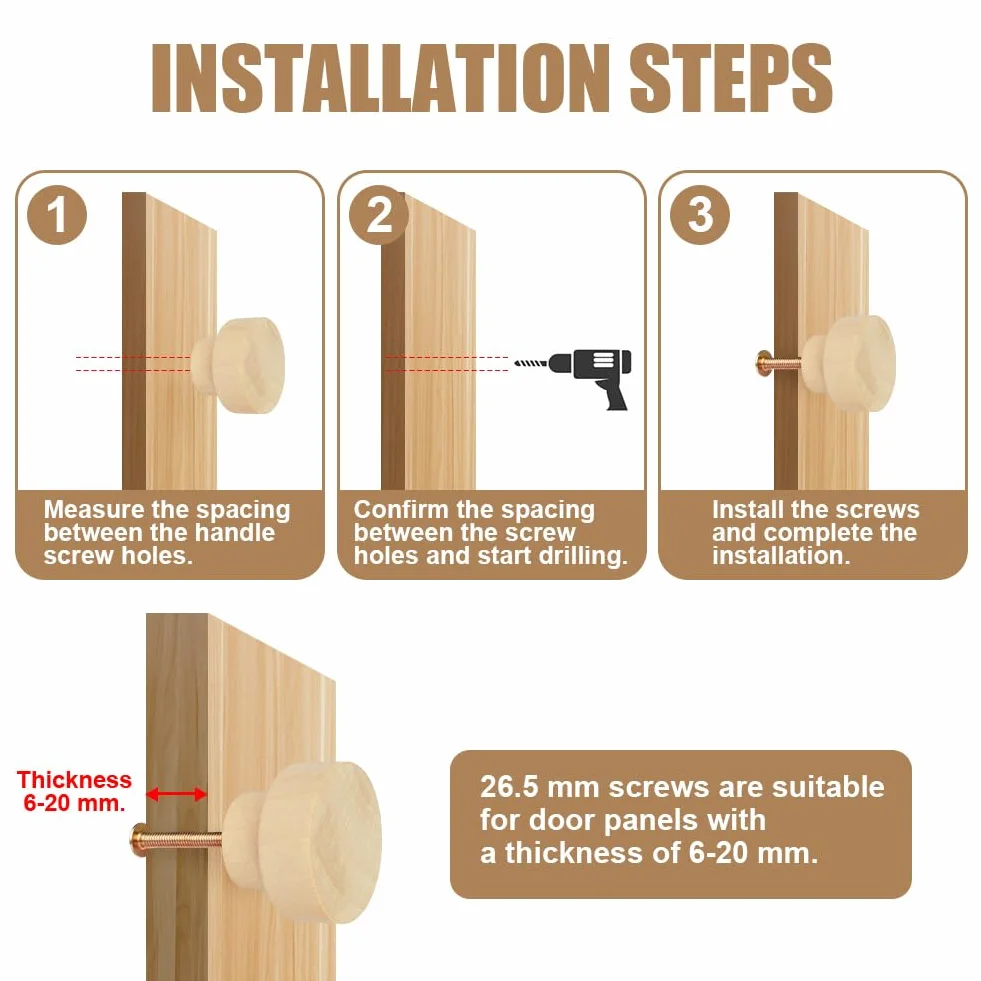 INSTALLATION STEPS

1

Measure the spacing between the handle screw holes.

2

Confirm the spacing between the screw holes and start drilling.

3

Install the screws and complete the installation.

Thickness 6-20 mm.

26.5 mm screws are suitable for door panels with a thickness of 6-20 mm.