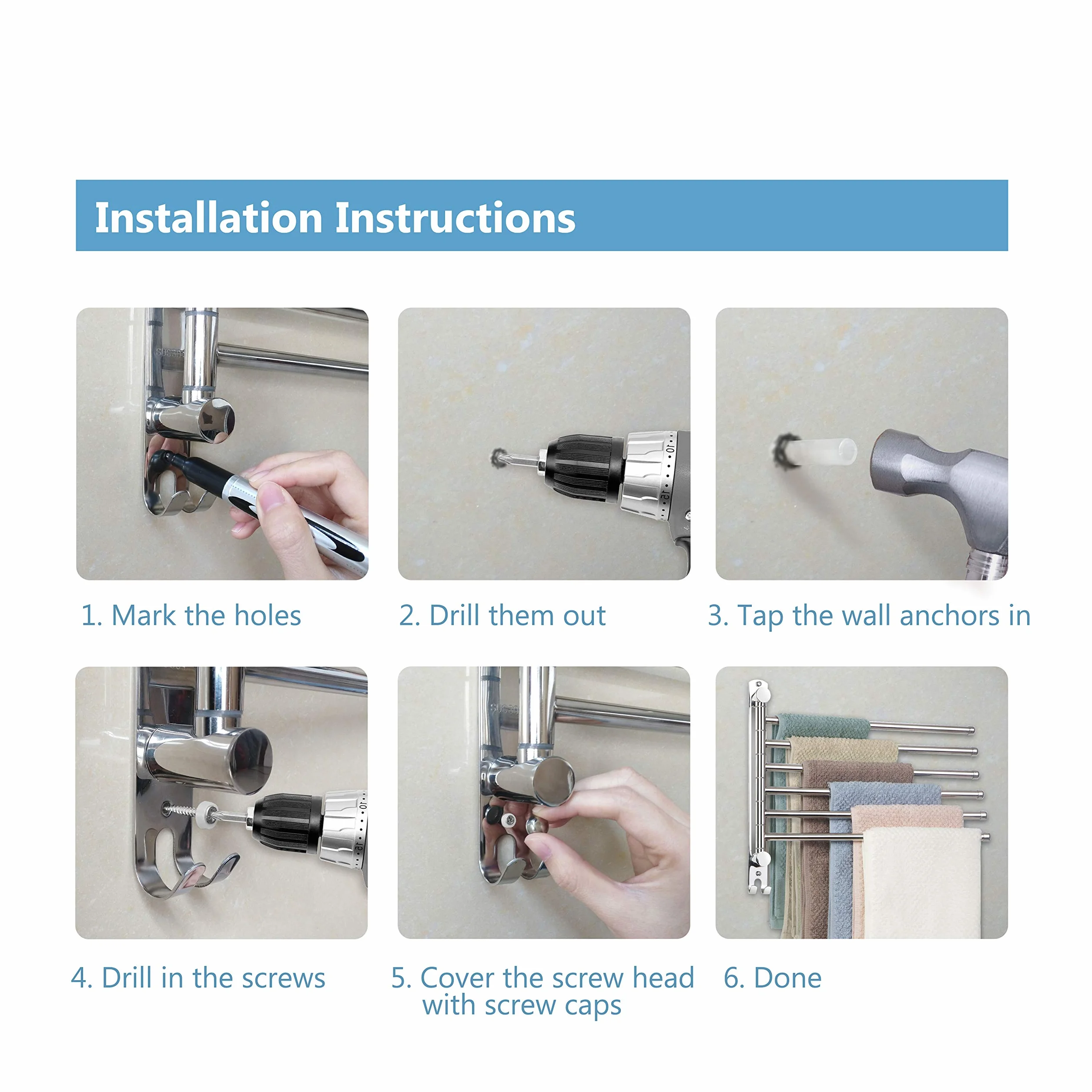 Installation Instructions

1. Mark the holes

2. Drill them out

3. Tap the wall anchors in

4. Drill in the screws

5. Cover the screw head with screw caps

6. Done