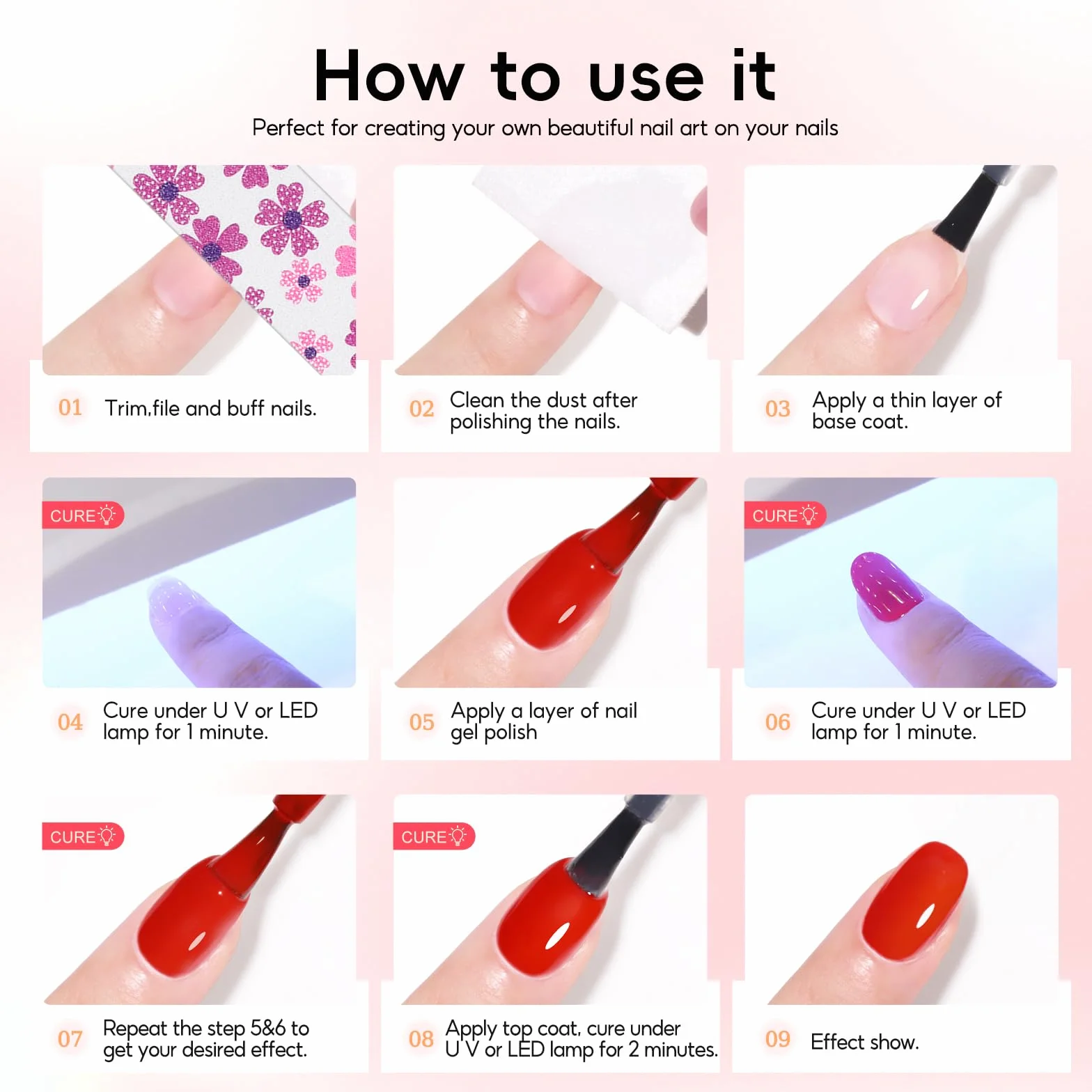 How to use it

Perfect for creating your own beautiful nail art on your nails

01 Trim,file and buff nails.

02 Clean the dust after polishing the nails.

03 Apply a thin layer of base coat.

CURE

04 Cure under U V or LED lamp for 1 minute.

05 Apply a layer of nail gel polish

CURE

06 Cure under U V or LED lamp for 1 minute.

CURE

07 Repeat the step 5&6 to get your desired effect.

CURE

08 Apply top coat, cure under U V or LED lamp for 2 minutes.

09 Effect show.