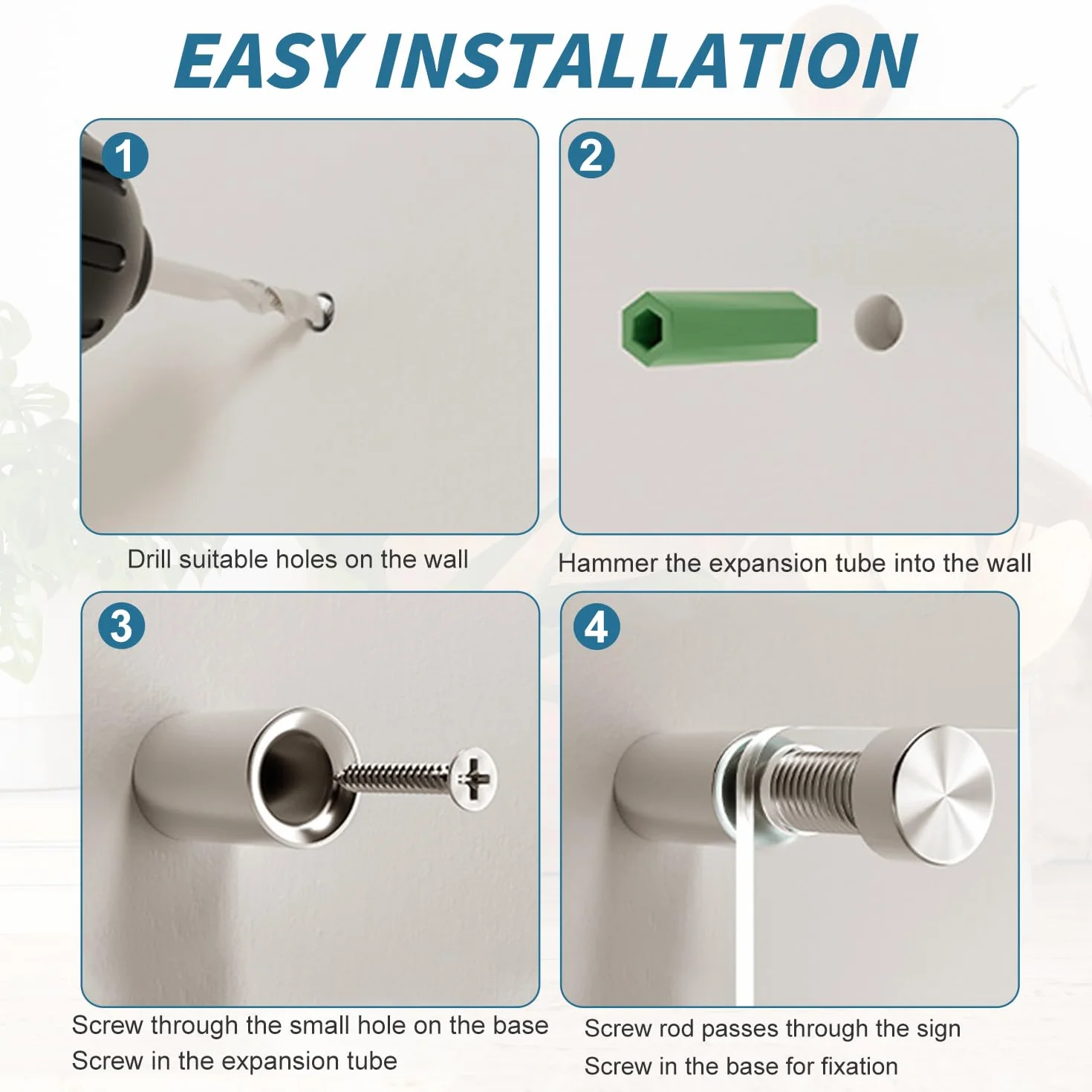 EASY INSTALLATION

1

Drill suitable holes on the wall

2

Hammer the expansion tube into the wall

3

Screw through the small hole on the base
Screw in the expansion tube

4

Screw rod passes through the sign
Screw in the base for fixation