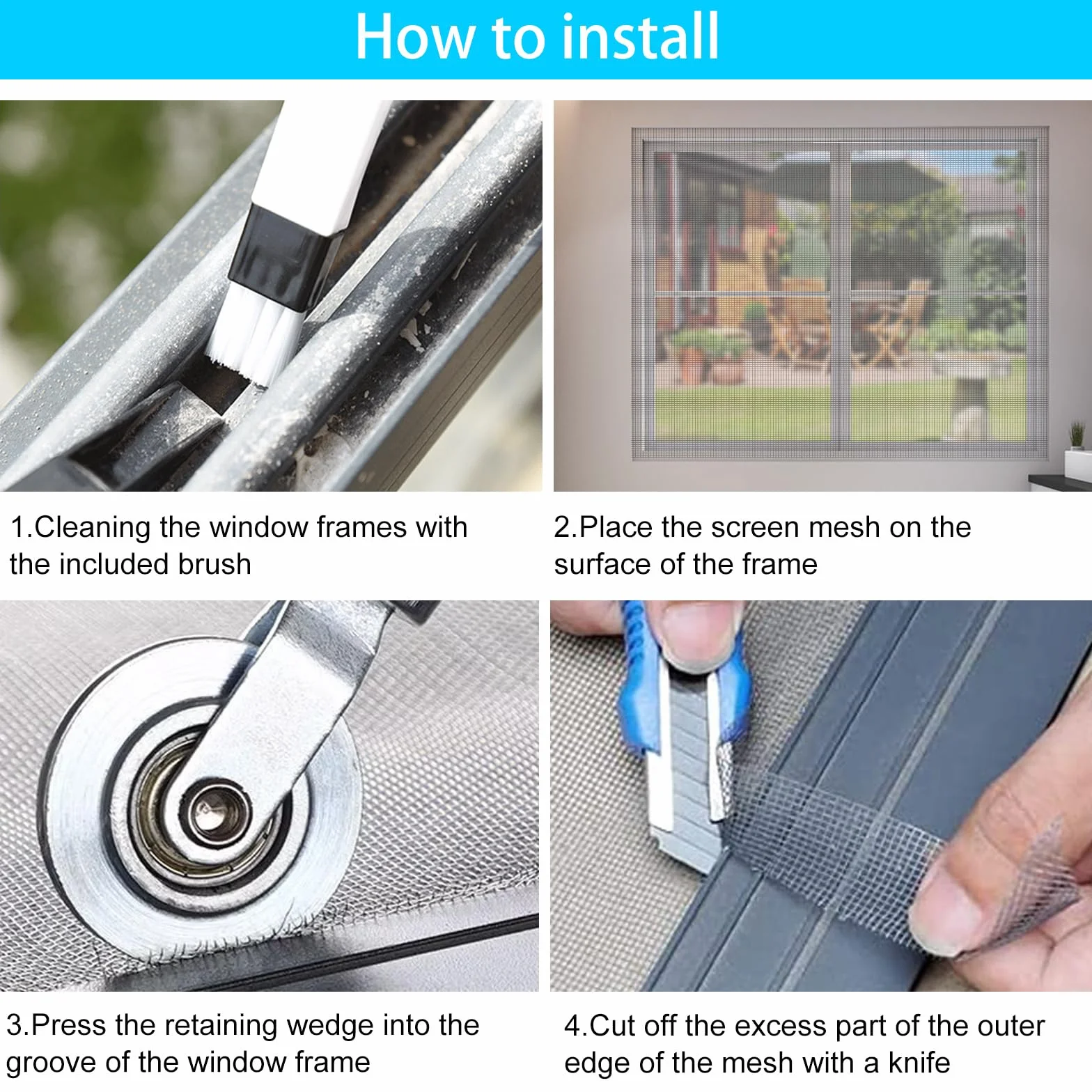 How to install

1.Cleaning the window frames with the included brush

2.Place the screen mesh on the surface of the frame

3.Press the retaining wedge into the groove of the window frame

4.Cut off the excess part of the outer edge of the mesh with a knife