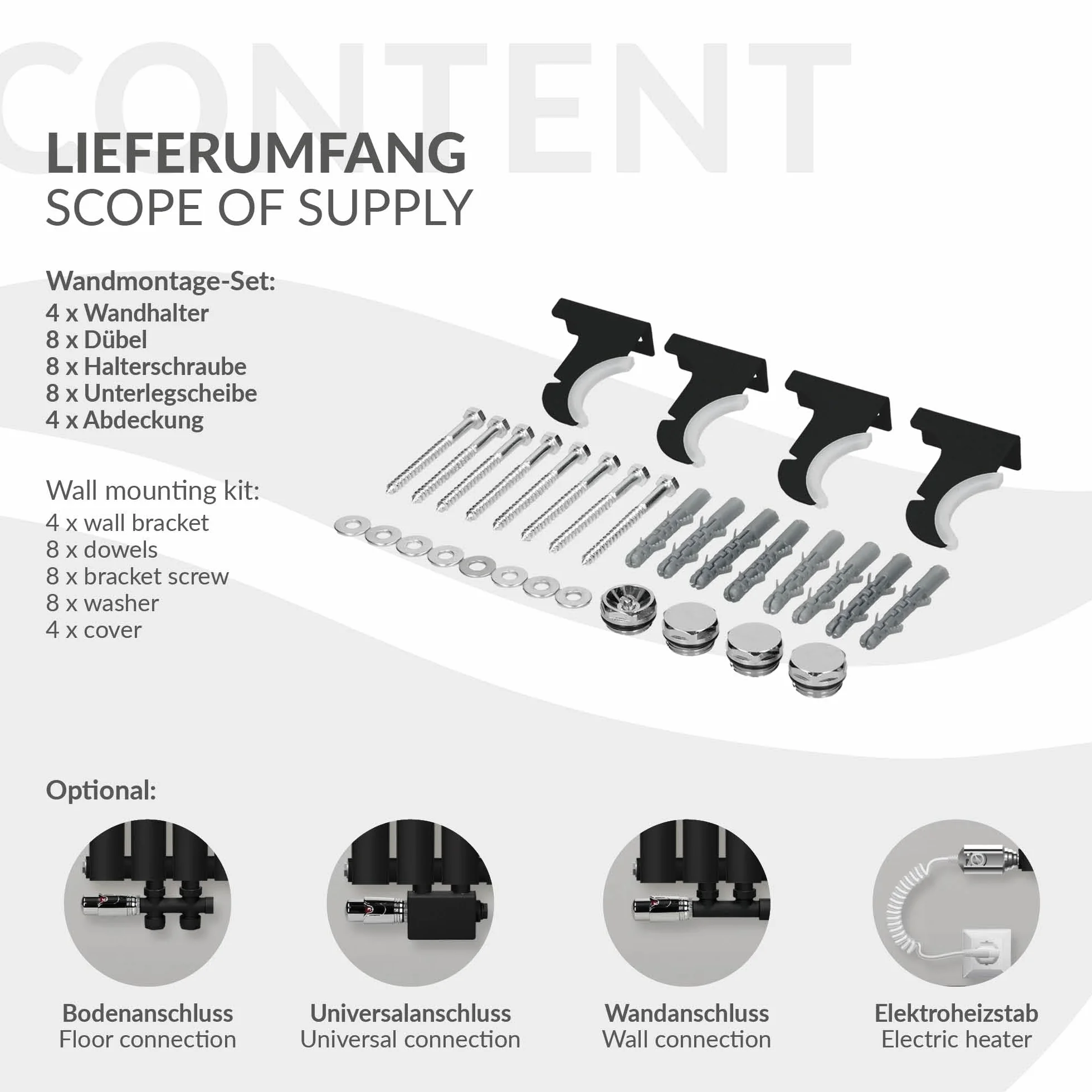 CONTENT

LIEFERUMFANG
SCOPE OF SUPPLY

Wandmontage-Set:
4 x Wandhalter
8 x Dübel
8 x Halterschraube
8 x Unterlegscheibe
4 x Abdeckung

Wall mounting kit:
4 x wall bracket
8 x dowels
8 x bracket screw
8 x washer
4 x cover

Optional:

Bodenanschluss
Floor connection

Universalanschluss
Universal connection

Wandanschluss
Wall connection

Elektroheizstab
Electric heater