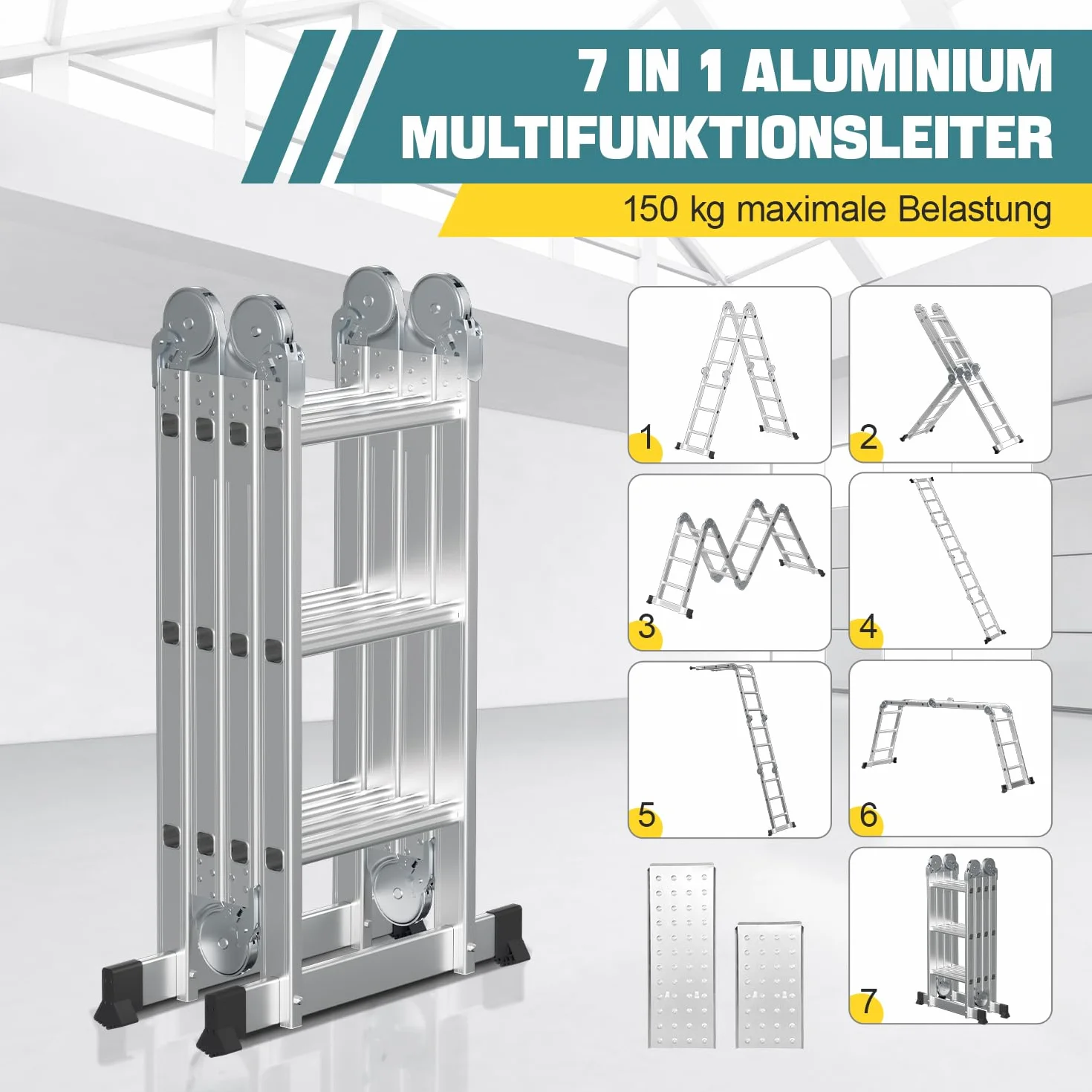 7 IN 1 ALUMINIUM MULTIFUNKTIONSLEITER

150 kg maximale Belastung

1

2

3

4

5

6

7