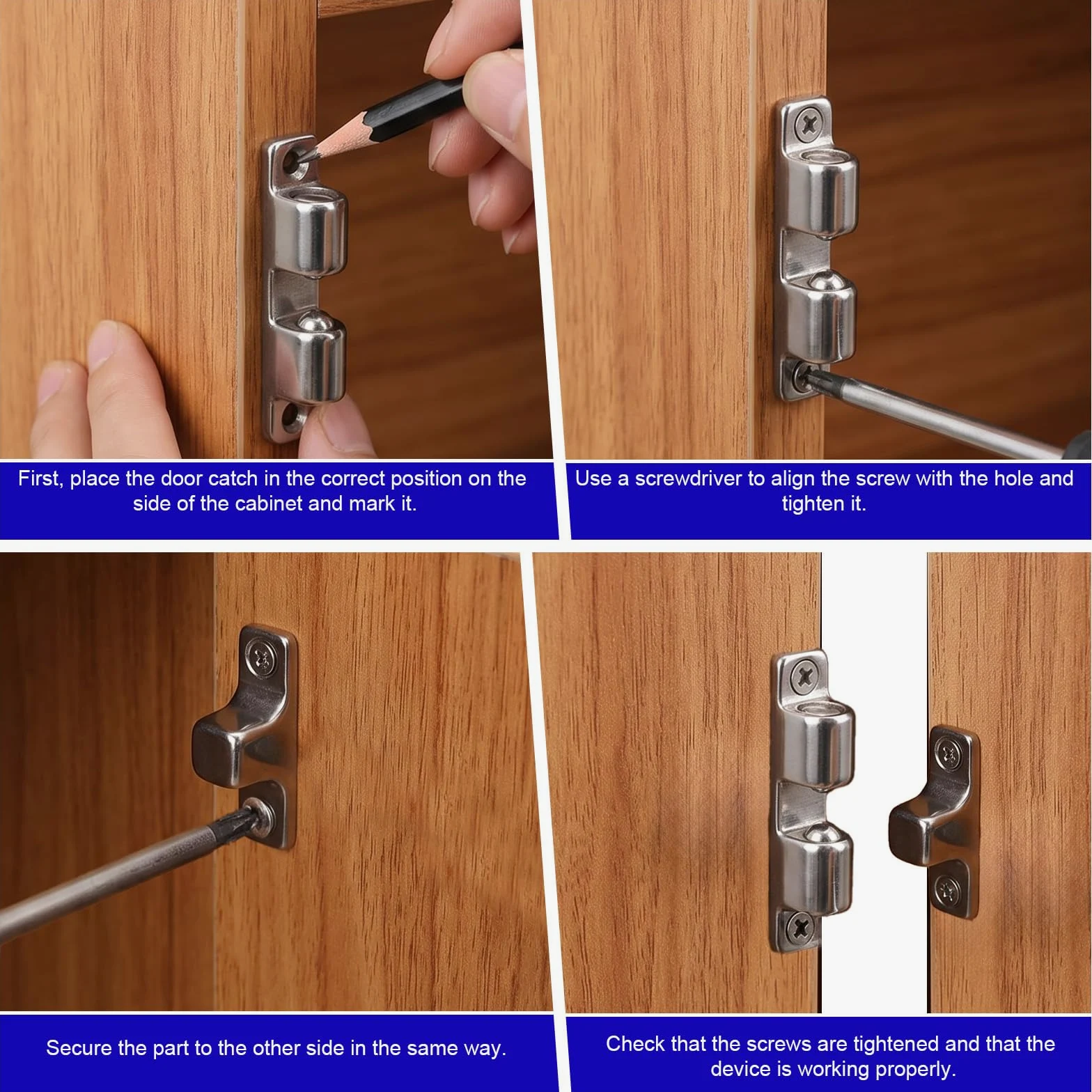 First, place the door catch in the correct position on the side of the cabinet and mark it.

Use a screwdriver to align the screw with the hole and tighten it.

Secure the part to the other side in the same way.

Check that the screws are tightened and that the device is working properly.