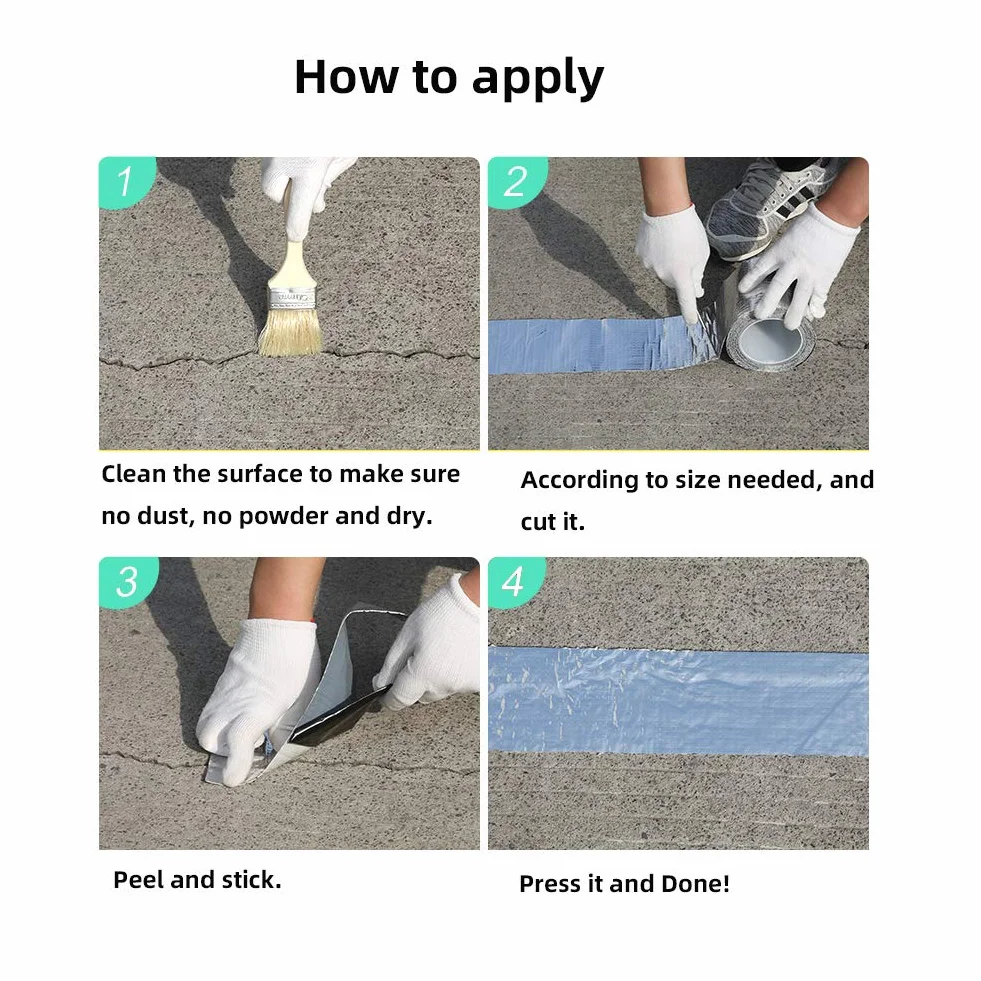 How to apply

1

Clean the surface to make sure no dust, no powder and dry.

2

According to size needed, and cut it.

3

Peel and stick.

4

Press it and Done!