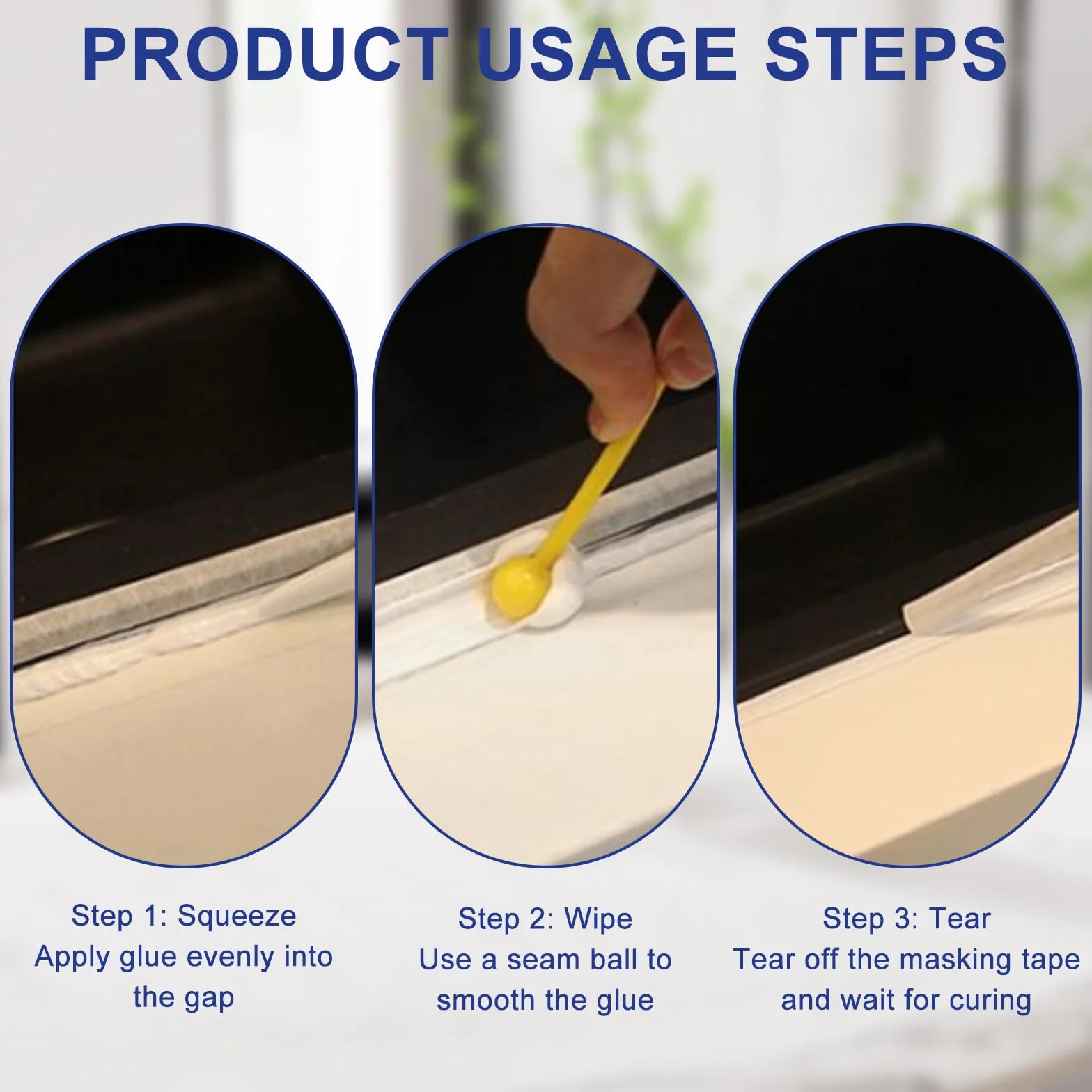 PRODUCT USAGE STEPS

Step 1: Squeeze
Apply glue evenly into the gap

Step 2: Wipe
Use a seam ball to smooth the glue

Step 3: Tear
Tear off the masking tape and wait for curing