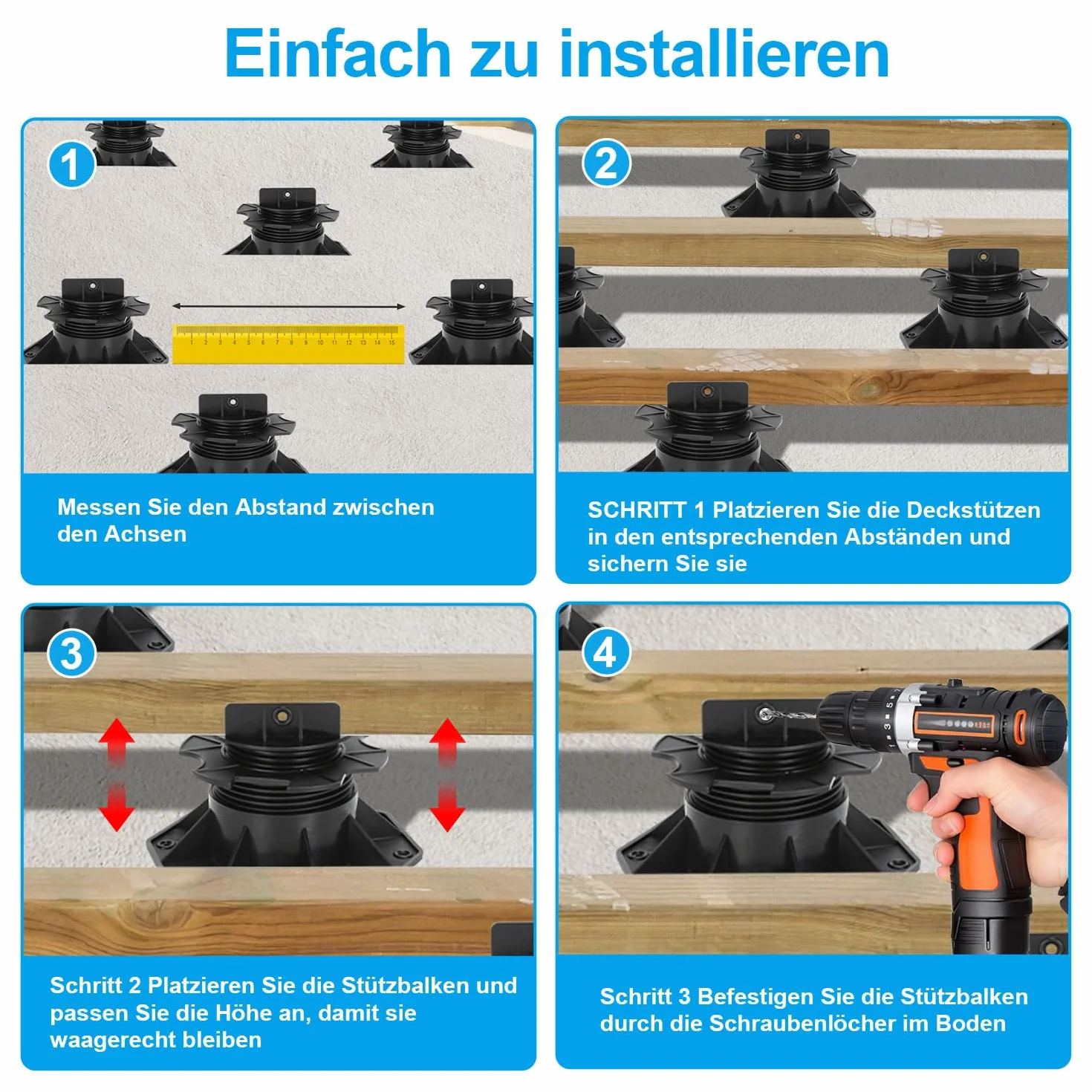 Einfach zu installieren

1

1 2 3 4 5 6 7 8 9 10 11 12 13 14 15

Messen Sie den Abstand zwischen den Achsen

2

SCHRITT 1 Platzieren Sie die Deckstützen in den entsprechenden Abständen und sichern Sie sie

3

Schritt 2 Platzieren Sie die Stützbalken und passen Sie die Höhe an, damit sie waagerecht bleiben

4

Schritt 3 Befestigen Sie die Stützbalken durch die Schraubenlöcher im Boden