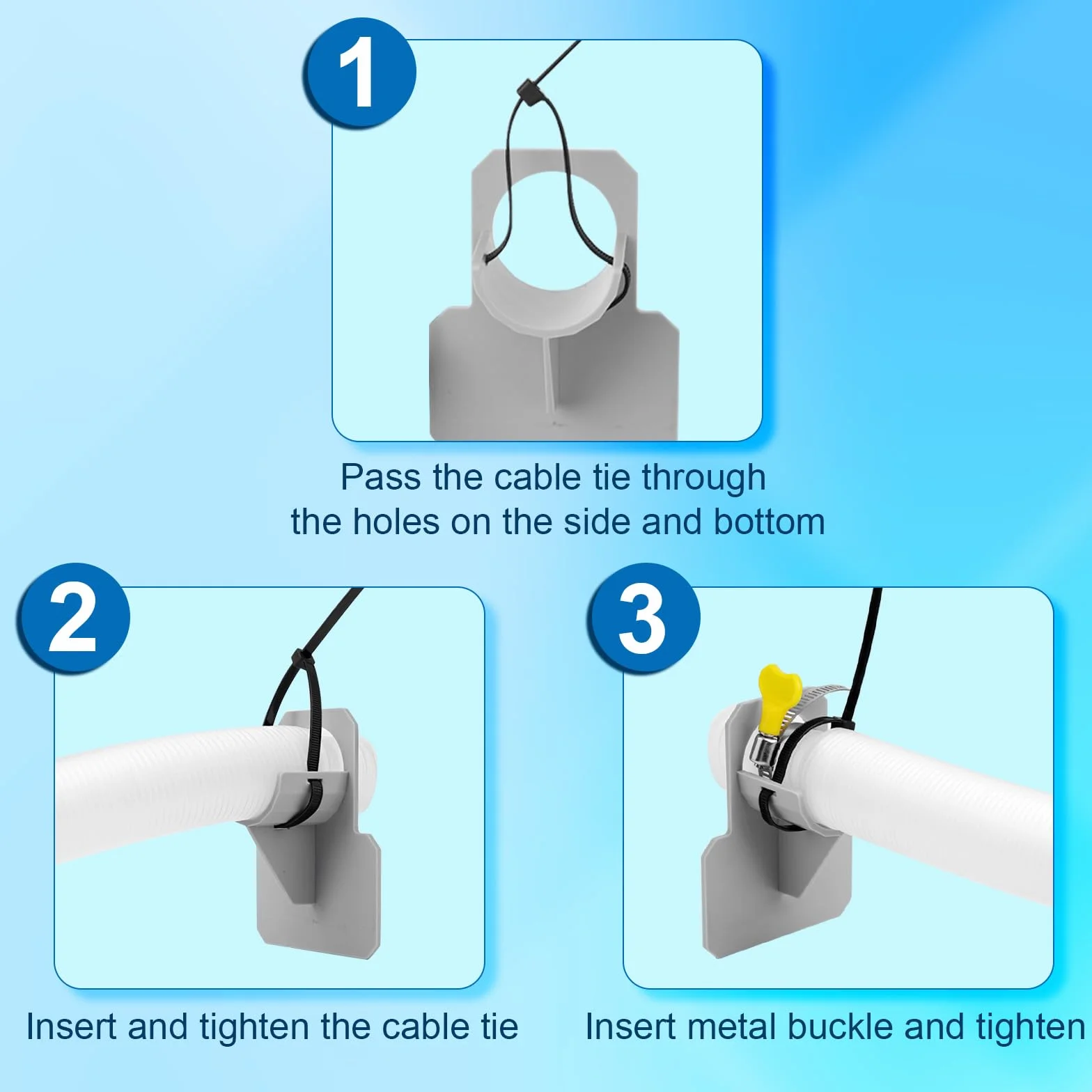 1

Pass the cable tie through the holes on the side and bottom

2

Insert and tighten the cable tie

3

Insert metal buckle and tighten